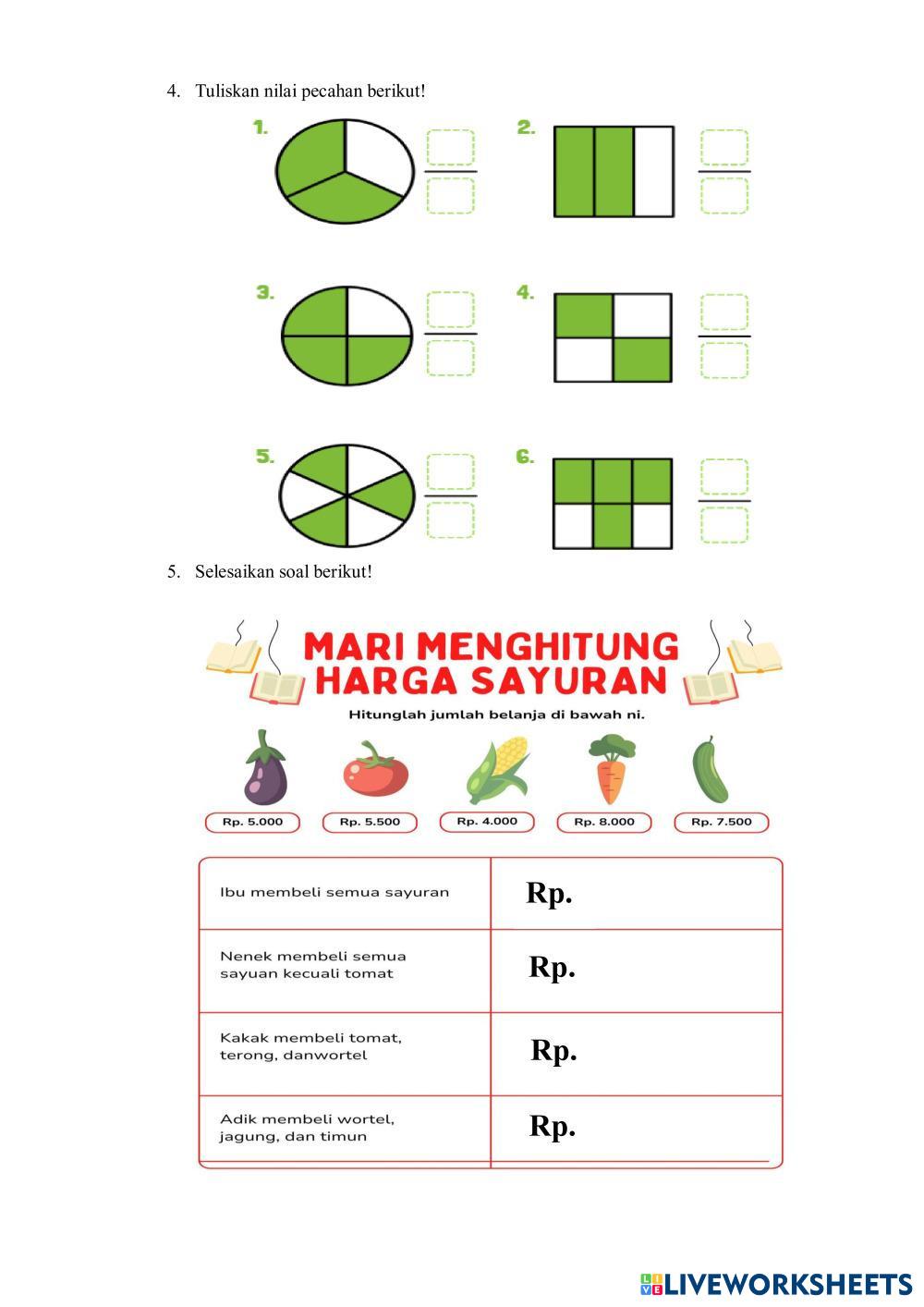 4. Tuliskan nilai pecahan berikut!

1.

2.

3.

4.

5.

6.

5. Selesaikan soal berikut!

MARI MENGHITUNG HARGA SAYURAN

Hitunglah jumlah belanja di bawah ni.

Rp. 5.000

Rp. 5.500

Rp. 4.000

Rp. 8.000

Rp. 7.500

| Ibu membeli semua sayuran | Rp. |
|---|---|
| Nenek membeli semua sayuan kecuali tomat | Rp. |
| Kakak membeli tomat, terong, danwortel | Rp. |
| Adik membeli wortel, jagung, dan timun | Rp. |

LIVEWORKSHEETS