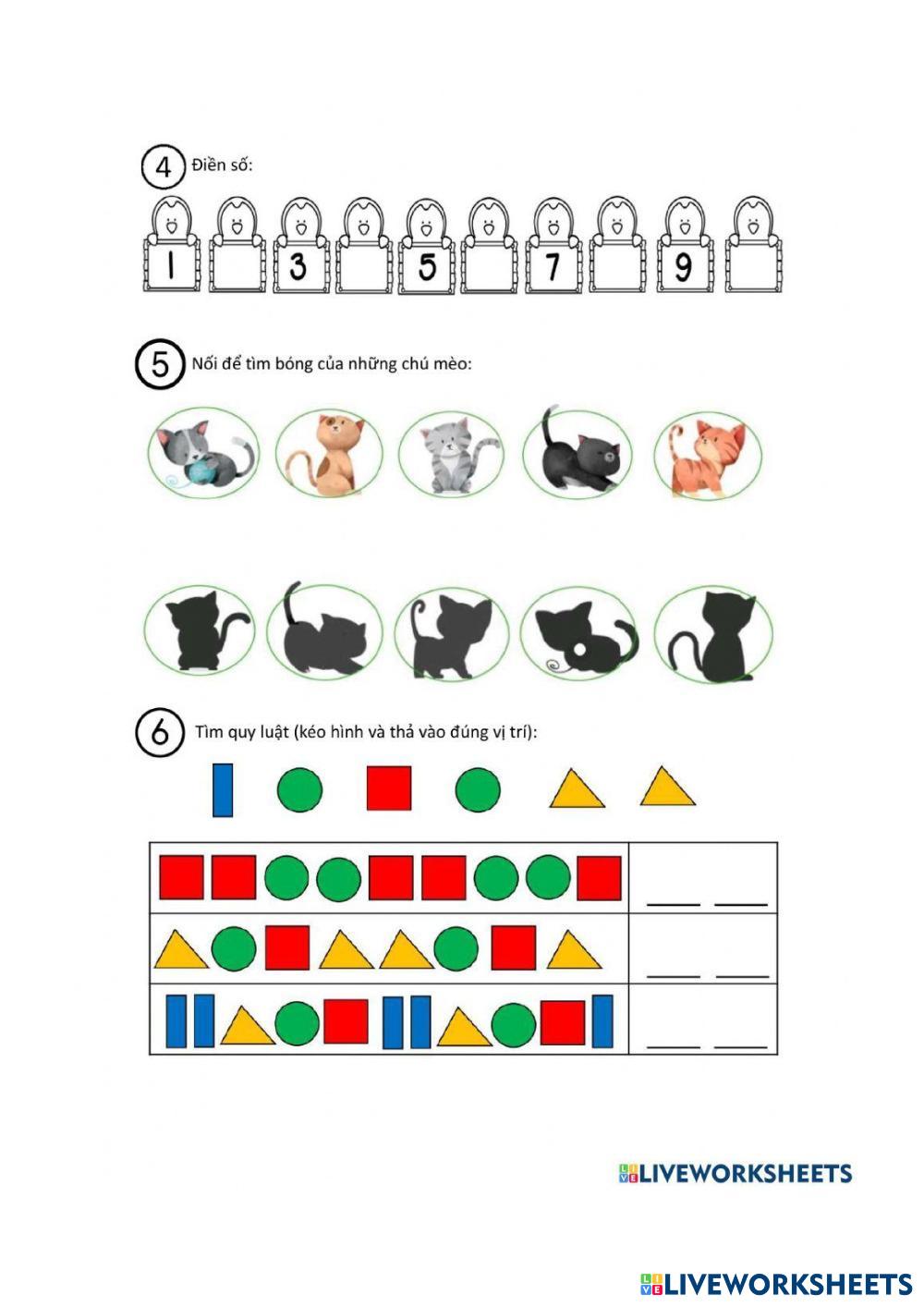 4 Điền số:

1 3 5 7 9

5 Nối để tìm bóng của những chú mèo:

6 Tìm quy luật (kéo hình và thả vào đúng vị trí):

LIVEWORKSHEETS

LIVEWORKSHEETS