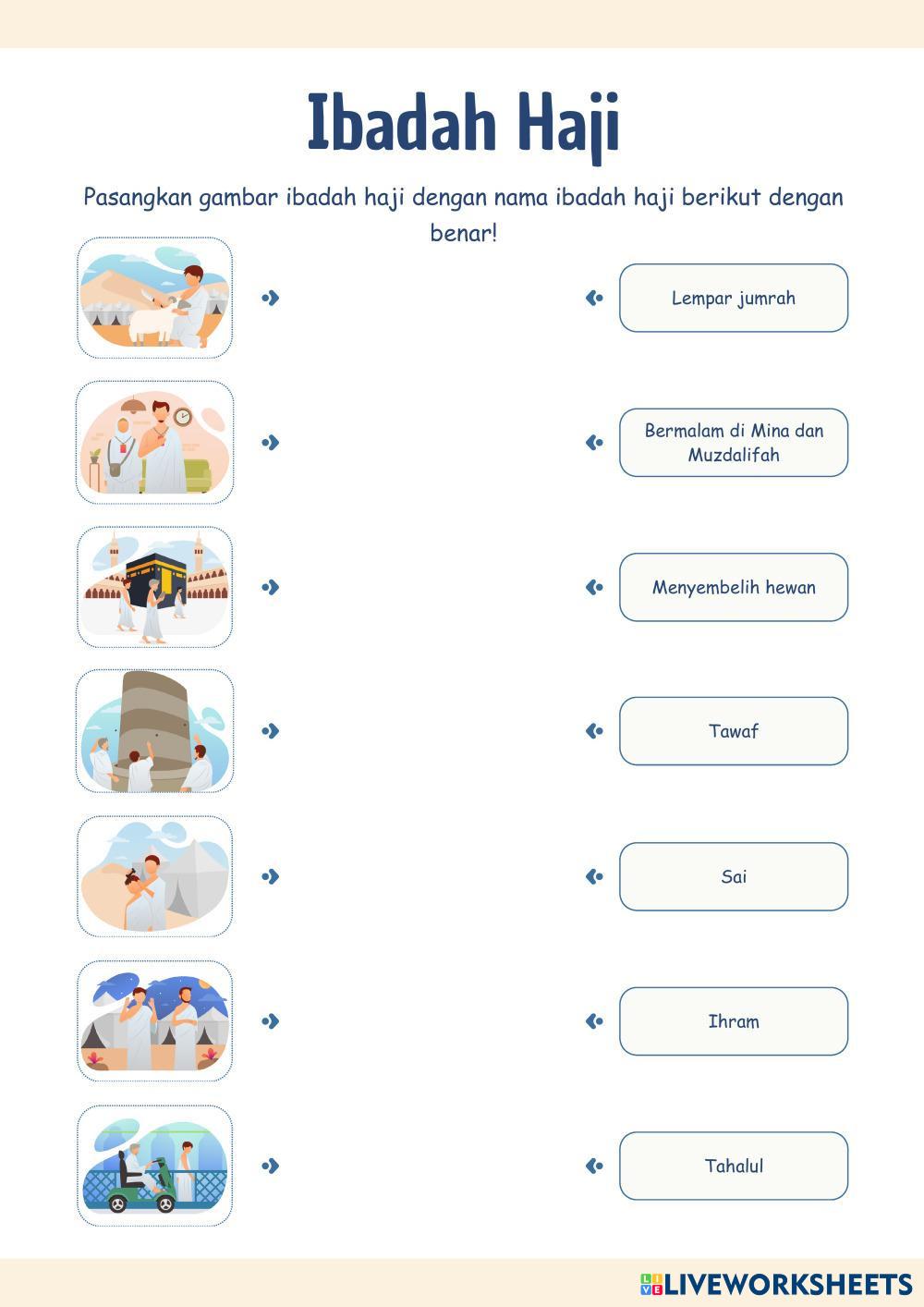 Ibadah Haji

Pasangkan gambar ibadah haji dengan nama ibadah haji berikut dengan benar!

Lempar jumrah

Bermalam di Mina dan Muzdalifah

Menyembelih hewan

Tawaf

Sai

Ihram

Tahalul

LIVEWORKSHEETS