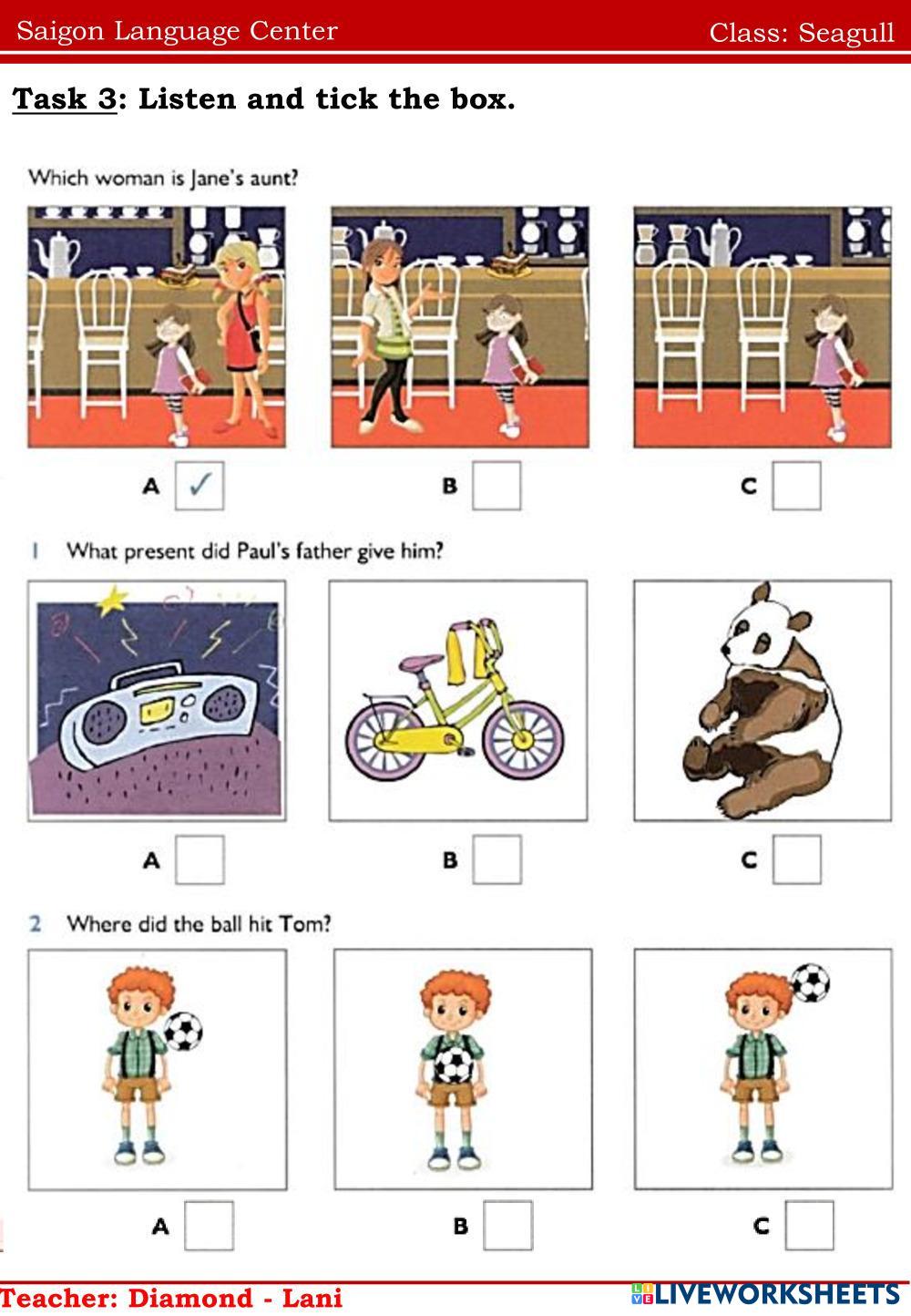 Saigon Language Center

Class: Seagull

Task 3: Listen and tick the box.

Which woman is Jane's aunt?

A ✓

B

C

1 What present did Paul's father give him?

A

B

C

2 Where did the ball hit Tom?

A

B

C

Teacher: Diamond - Lani

LIVEWORKSHEETS