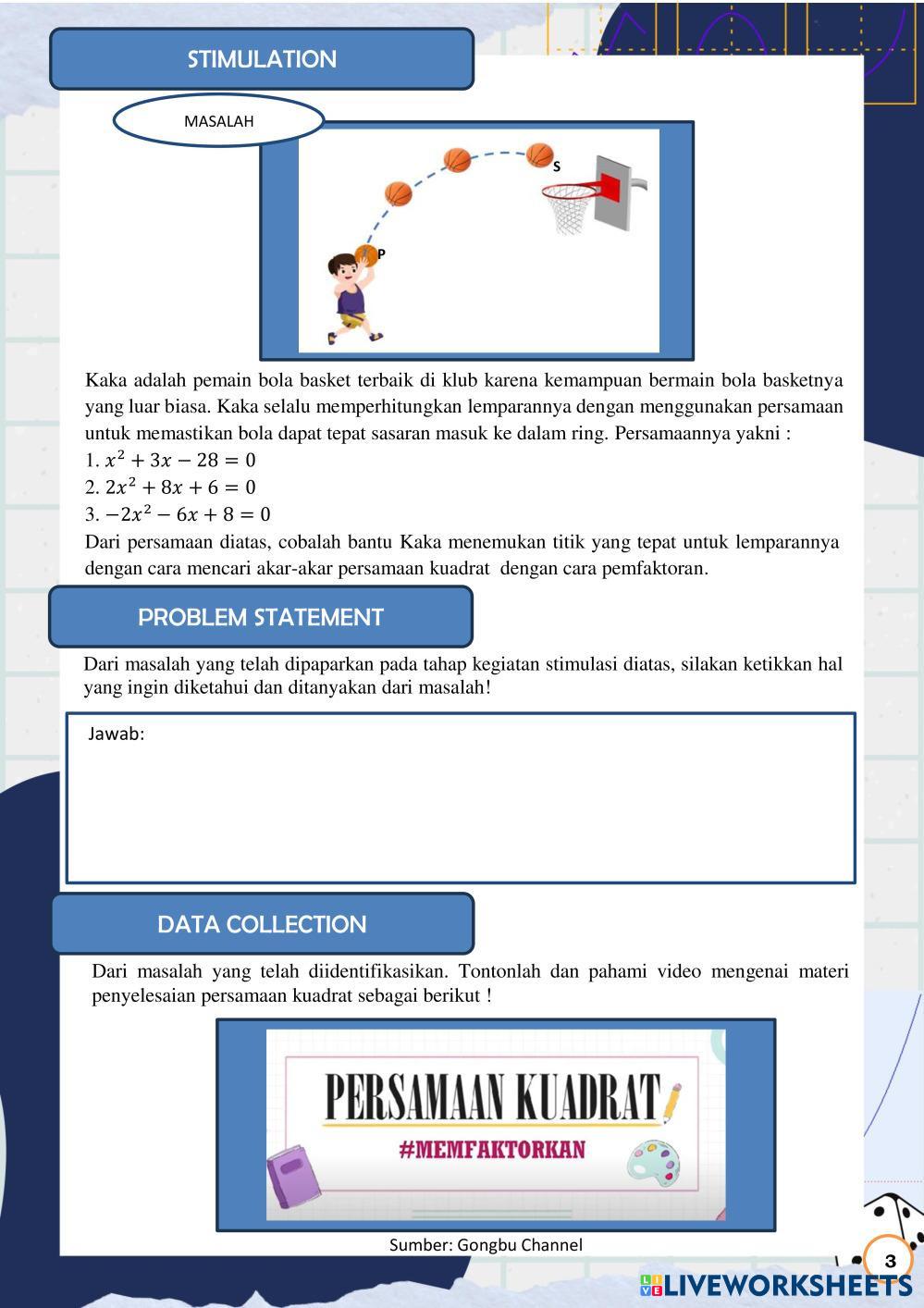 STIMULATION

MASALAH

S

P

Kaka adalah pemain bola basket terbaik di klub karena kemampuan bermain bola basketnya yang luar biasa. Kaka selalu memperhitungkan lemparannya dengan menggunakan persamaan untuk memastikan bola dapat tepat sasaran masuk ke dalam ring. Persamaannya yakni :
1. $x^2 + 3x - 28 = 0$
2. $2x^2 + 8x + 6 = 0$
3. $-2x^2 - 6x + 8 = 0$
Dari persamaan diatas, cobalah bantu Kaka menemukan titik yang tepat untuk lemparannya dengan cara mencari akar-akar persamaan kuadrat dengan cara pemfaktoran.

PROBLEM STATEMENT

Dari masalah yang telah dipaparkan pada tahap kegiatan stimulasi diatas, silakan ketikkan hal yang ingin diketahui dan ditanyakan dari masalah!

Jawab:

DATA COLLECTION

Dari masalah yang telah diidentifikasikan. Tontonlah dan pahami video mengenai materi penyelesaian persamaan kuadrat sebagai berikut !

PERSAMAAN KUADRAT
#MEMFAKTORKAN

Sumber: Gongbu Channel

3

LIVEWORKSHEETS