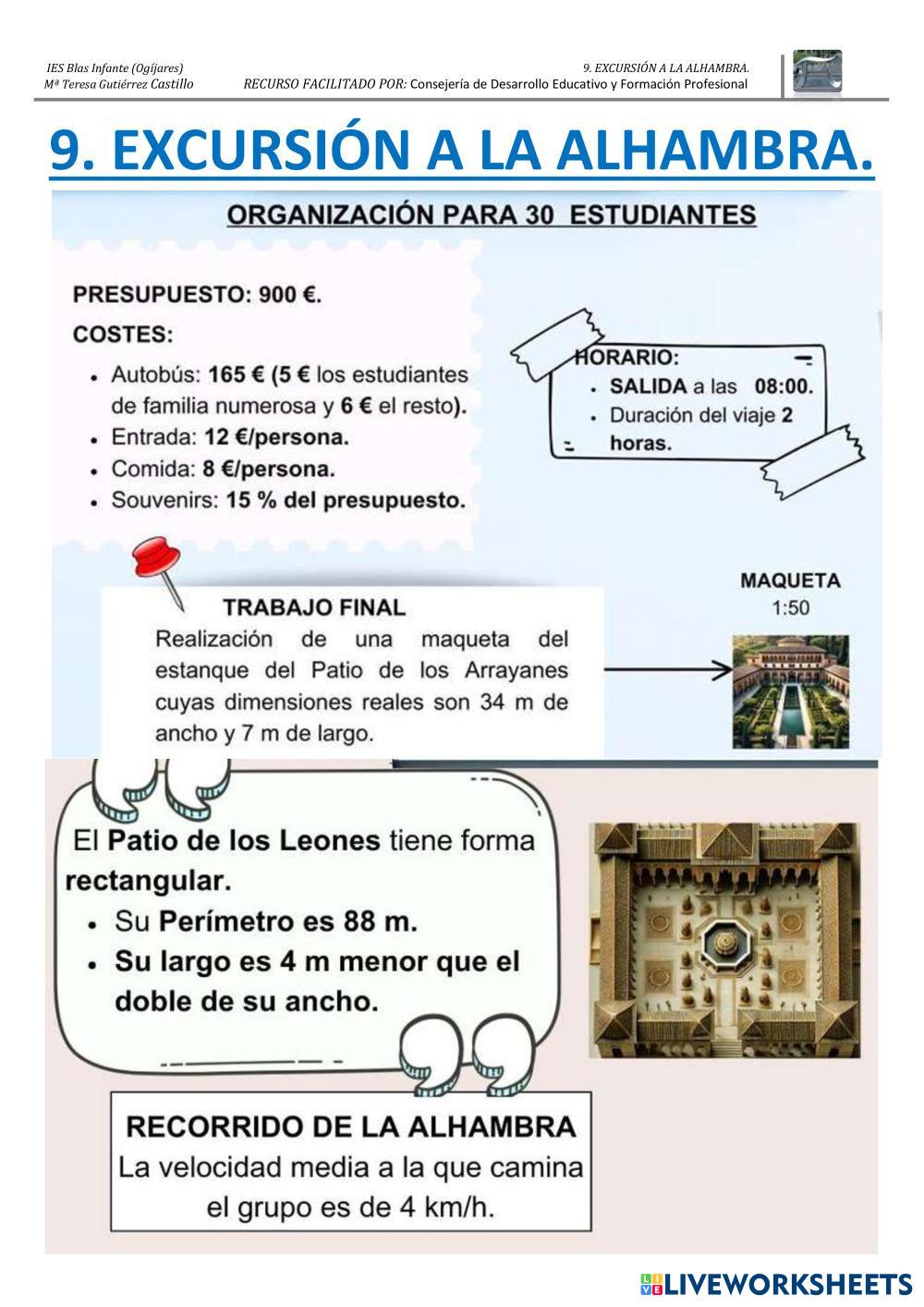 IES Blas Infante (Ogíjares)
Mª Teresa Gutiérrez Castillo

9. EXCURSIÓN A LA ALHAMBRA.
RECURSO FACILITADO POR: Consejería de Desarrollo Educativo y Formación Profesional

9. EXCURSIÓN A LA ALHAMBRA.

ORGANIZACIÓN PARA 30 ESTUDIANTES

PRESUPUESTO: 900 €.

COSTES:

- Autobús: 165 € (5 € los estudiantes de familia numerosa y 6 € el resto).
- Entrada: 12 €/persona.
- Comida: 8 €/persona.
- Souvenirs: 15 % del presupuesto.

HORARIO:
- SALIDA a las 08:00.
- Duración del viaje 2 horas.

TRABAJO FINAL
Realización de una maqueta del estanque del Patio de los Arrayanes cuyas dimensiones reales son 34 m de ancho y 7 m de largo.

MAQUETA
1:50

El Patio de los Leones tiene forma rectangular.
- Su Perímetro es 88 m.
- Su largo es 4 m menor que el doble de su ancho.

RECORRIDO DE LA ALHAMBRA
La velocidad media a la que camina el grupo es de 4 km/h.

LIVEWORKSHEETS