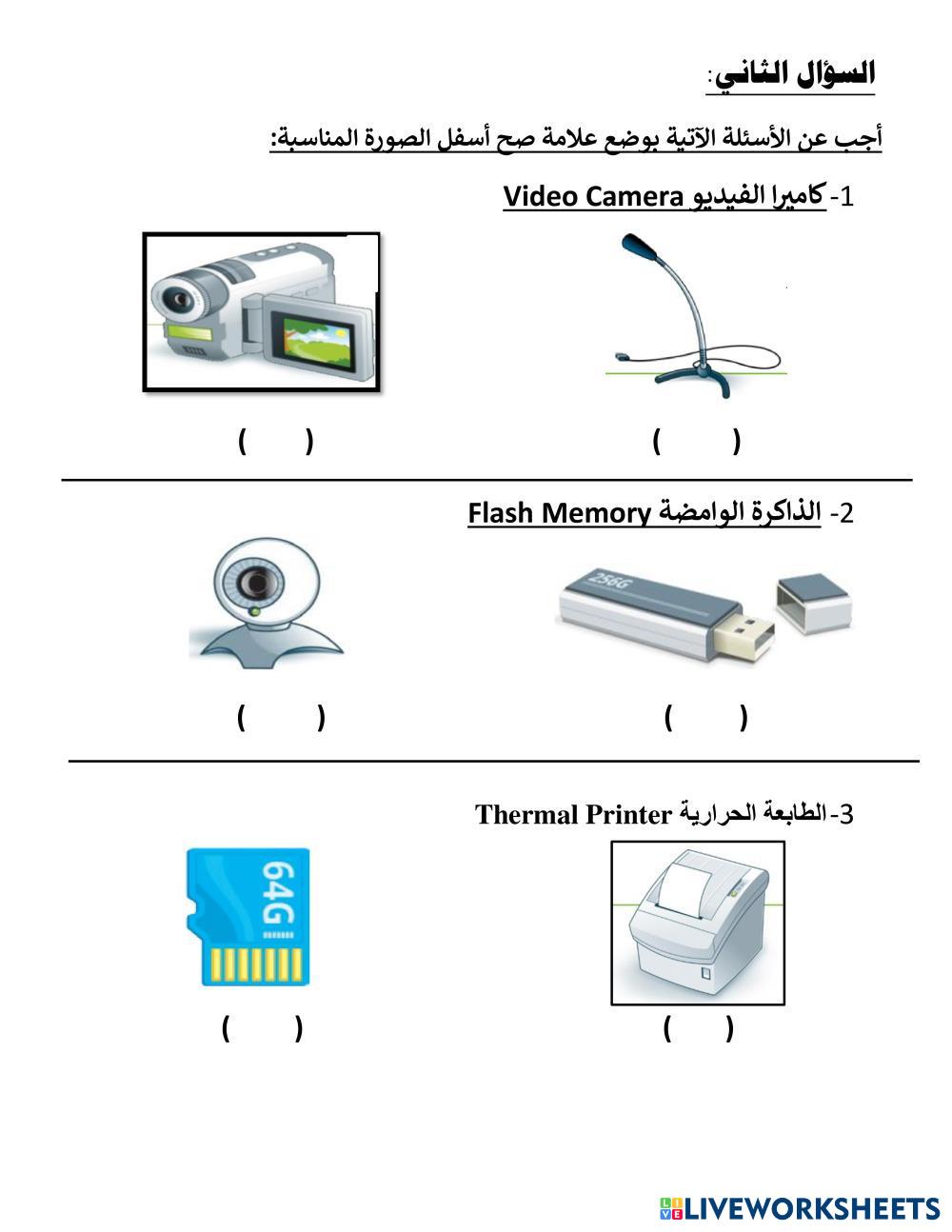 السؤال الثاني:

أجب عن الأسئلة الآتية بوضع علامة صح أسفل الصورة المناسبة:

1- كاميرا الفيديو Video Camera

(  )  (  )

2- الذاكرة الوامضة Flash Memory

256G

(  )  (  )

3- الطابعة الحرارية Thermal Printer

64G

(  )  (  )

LIVEWORKSHEETS