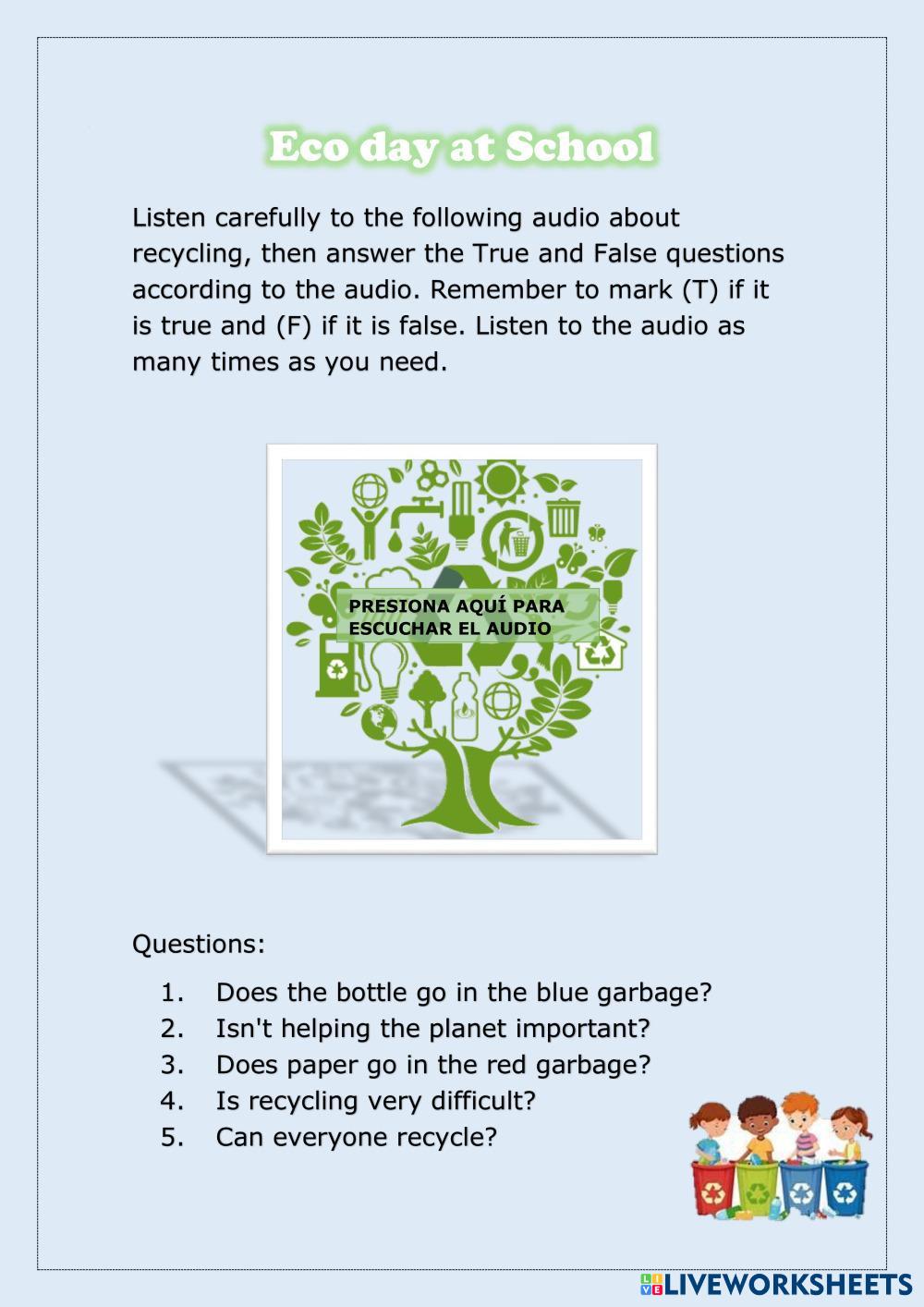 Eco day at School

Listen carefully to the following audio about recycling, then answer the True and False questions according to the audio. Remember to mark (T) if it is true and (F) if it is false. Listen to the audio as many times as you need.

PRESIONA AQUÍ PARA ESCUCHAR EL AUDIO

Questions:

1. Does the bottle go in the blue garbage?
2. Isn't helping the planet important?
3. Does paper go in the red garbage?
4. Is recycling very difficult?
5. Can everyone recycle?

LIVEWORKSHEETS