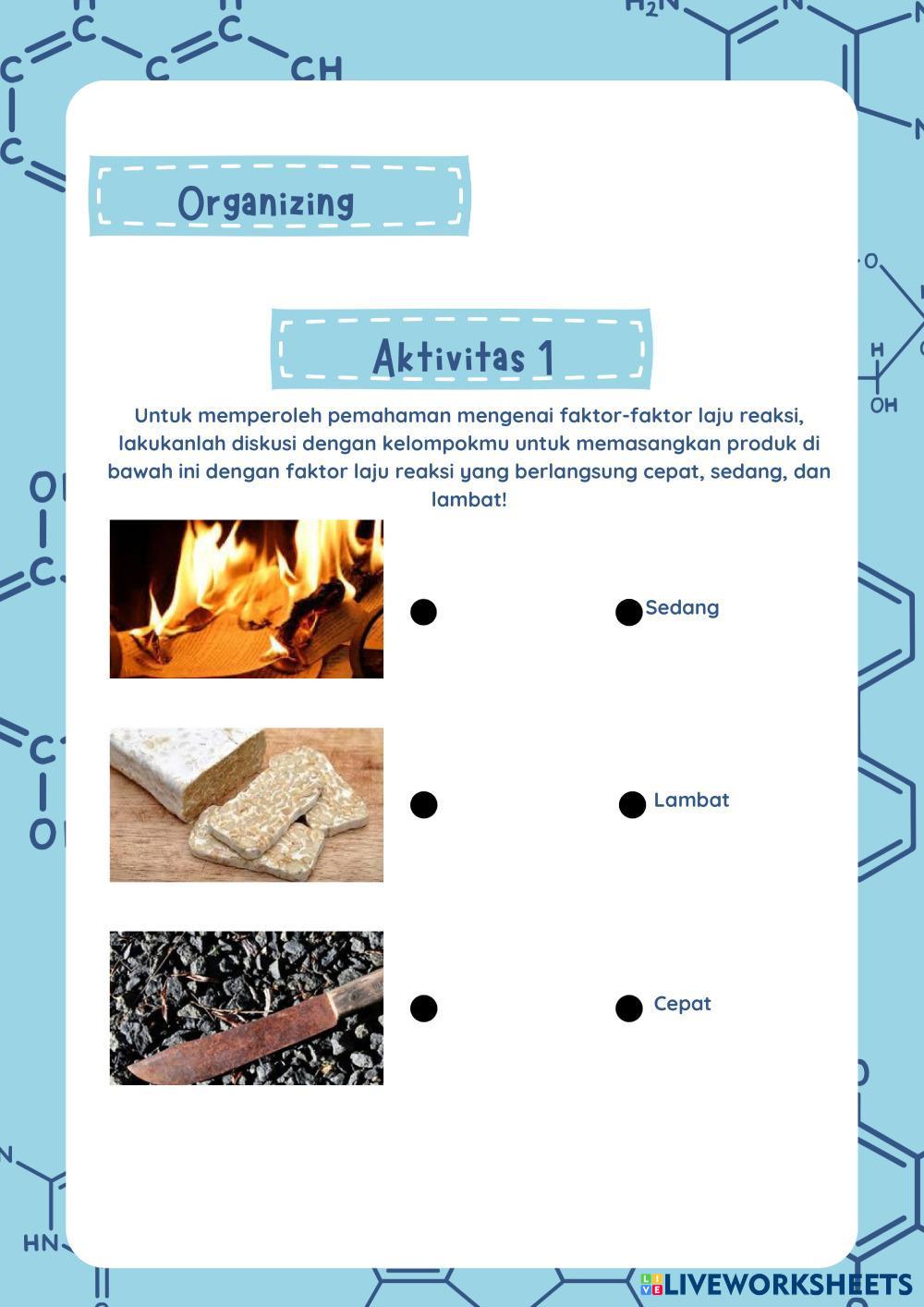 Organizing

Aktivitas 1

Untuk memperoleh pemahaman mengenai faktor-faktor laju reaksi, lakukanlah diskusi dengan kelompokmu untuk memasangkan produk di bawah ini dengan faktor laju reaksi yang berlangsung cepat, sedang, dan lambat!

Sedang

Lambat

Cepat

LIVEWORKSHEETS