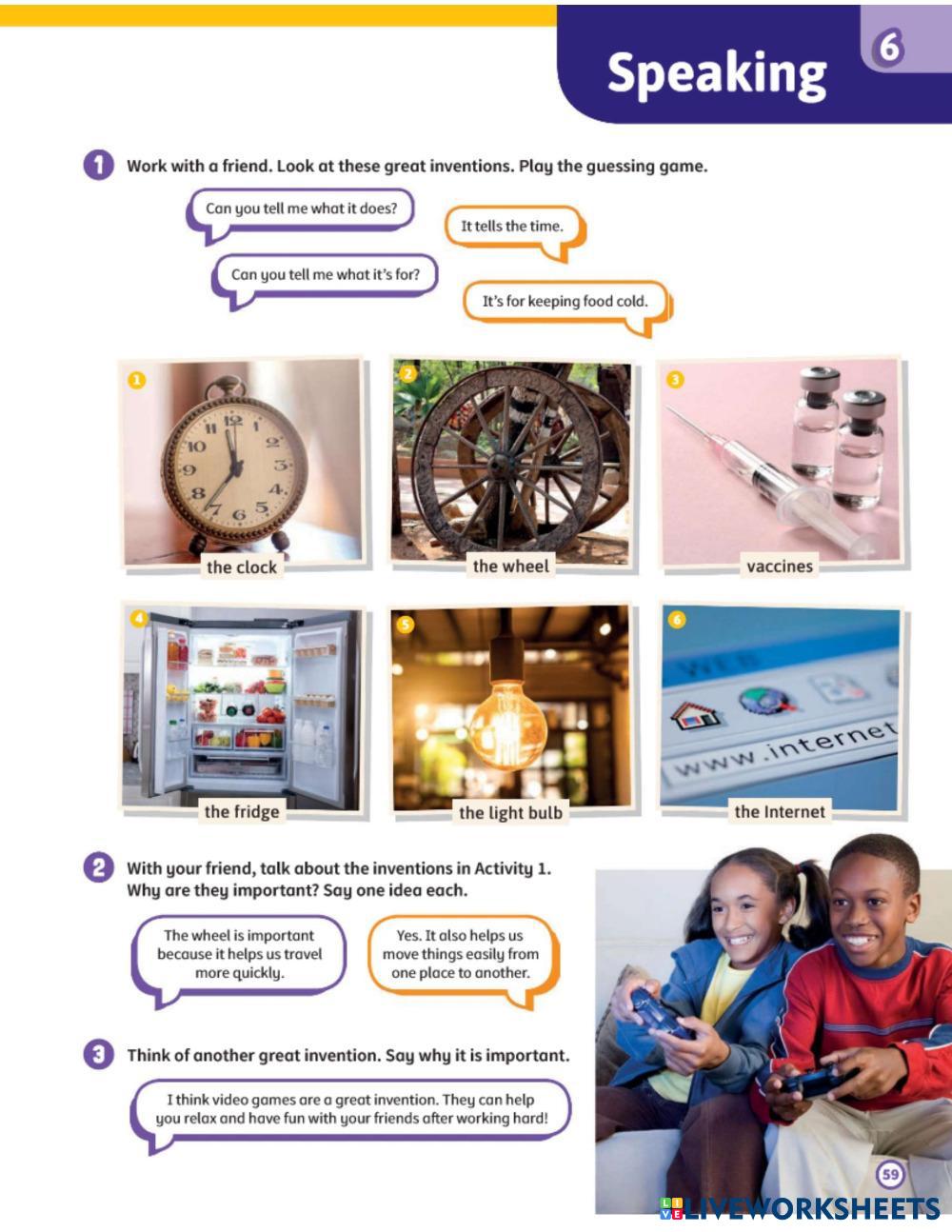 Speaking 6

1 Work with a friend. Look at these great inventions. Play the guessing game.

Can you tell me what it does?

It tells the time.

Can you tell me what it's for?

It's for keeping food cold.

1 the clock
2 the wheel
3 vaccines
4 the fridge
5 the light bulb
6 www.internet
the Internet

2 With your friend, talk about the inventions in Activity 1. Why are they important? Say one idea each.

The wheel is important because it helps us travel more quickly.

Yes. It also helps us move things easily from one place to another.

3 Think of another great invention. Say why it is important.

I think video games are a great invention. They can help you relax and have fun with your friends after working hard!

59

LIVEWORKSHEETS