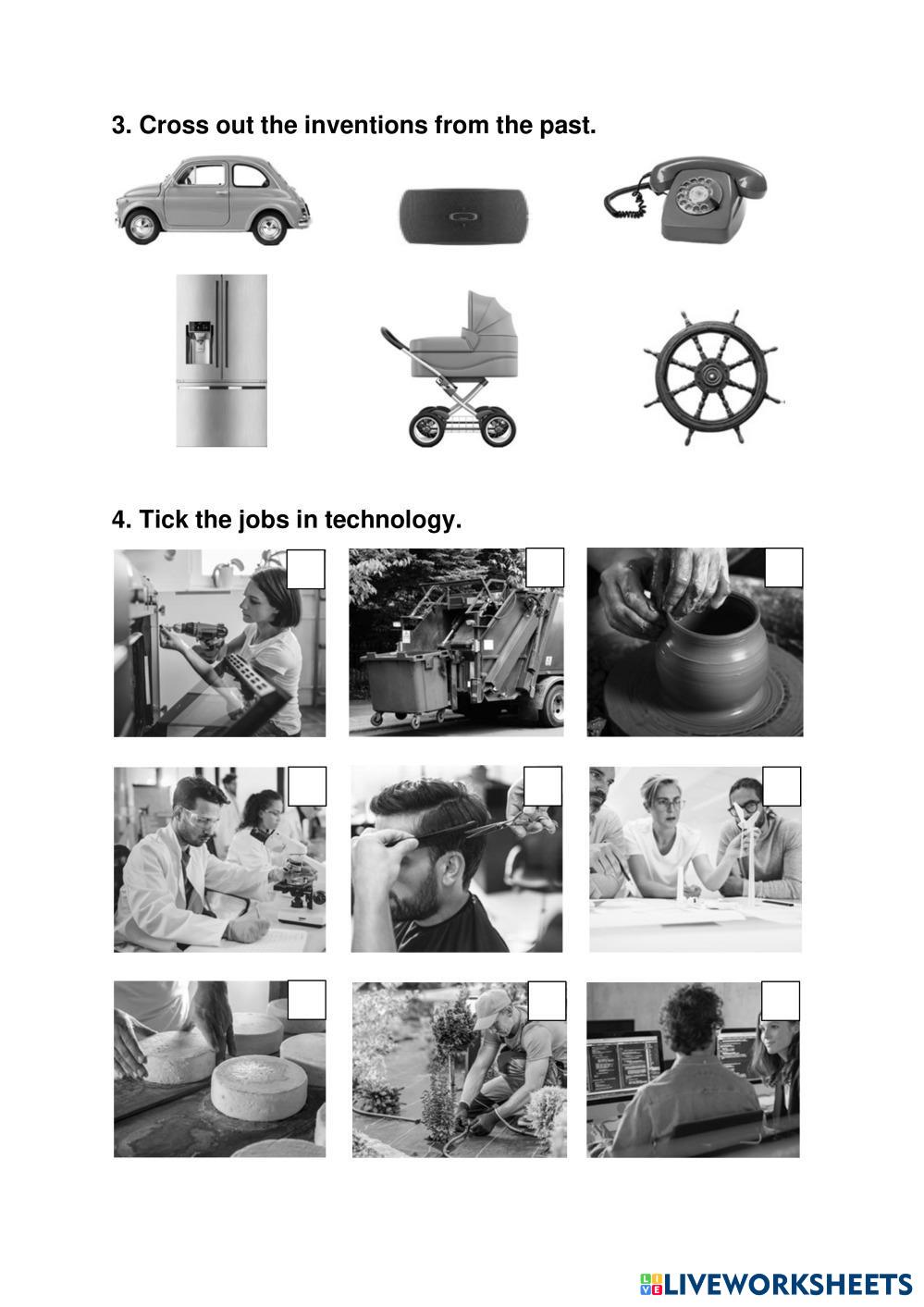 3. Cross out the inventions from the past.

4. Tick the jobs in technology.

LIVEWORKSHEETS