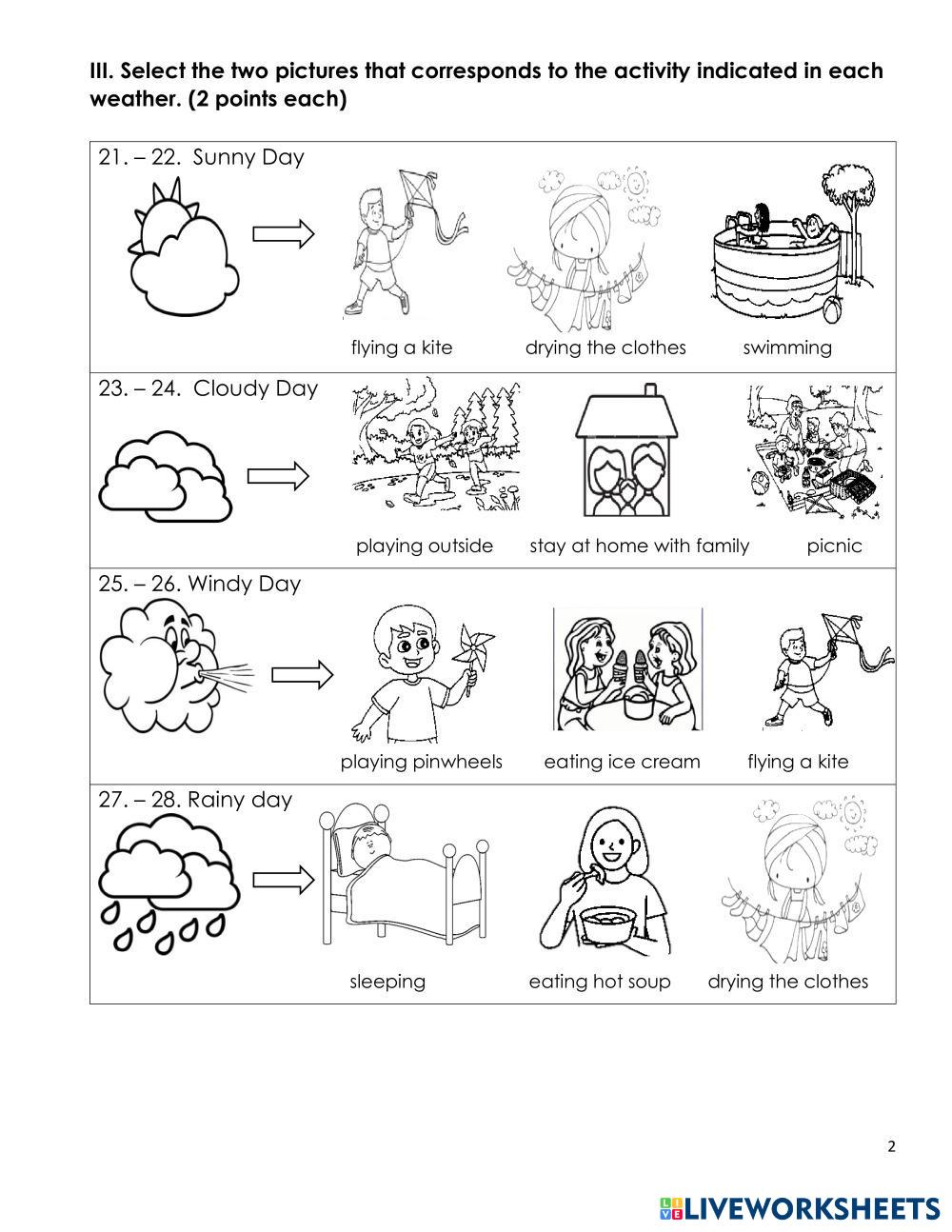 III. Select the two pictures that corresponds to the activity indicated in each weather. (2 points each)

21. – 22. Sunny Day

flying a kite drying the clothes swimming

23. – 24. Cloudy Day

playing outside stay at home with family picnic

25. – 26. Windy Day

playing pinwheels eating ice cream flying a kite

27. – 28. Rainy day

sleeping eating hot soup drying the clothes

2

LIVEWORKSHEETS