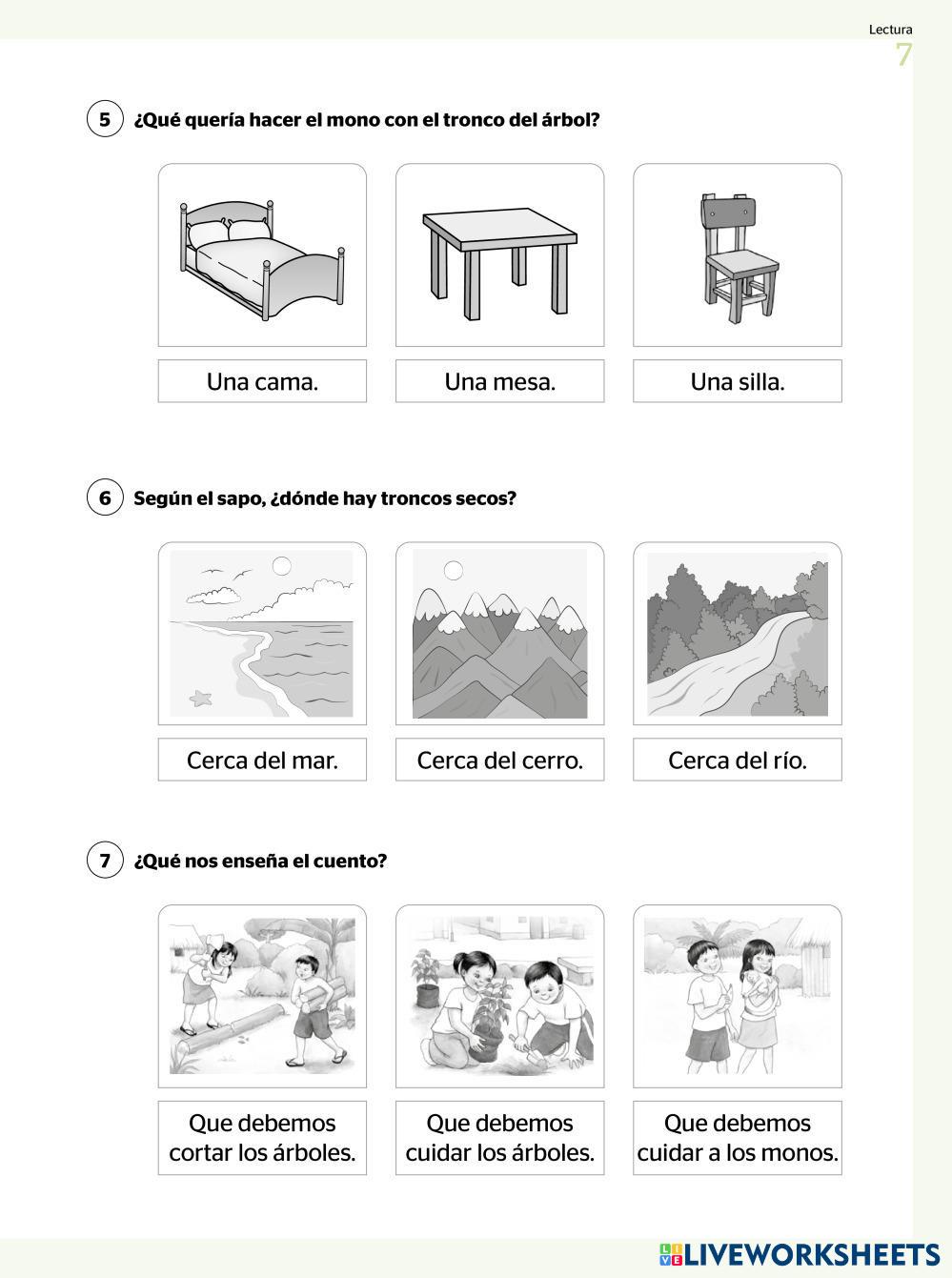 Lectura
7

5 ¿Qué quería hacer el mono con el tronco del árbol?

Una cama.

Una mesa.

Una silla.

6 Según el sapo, ¿dónde hay troncos secos?

Cerca del mar.

Cerca del cerro.

Cerca del río.

7 ¿Qué nos enseña el cuento?

Que debemos cortar los árboles.

Que debemos cuidar los árboles.

Que debemos cuidar a los monos.

LIVEWORKSHEETS