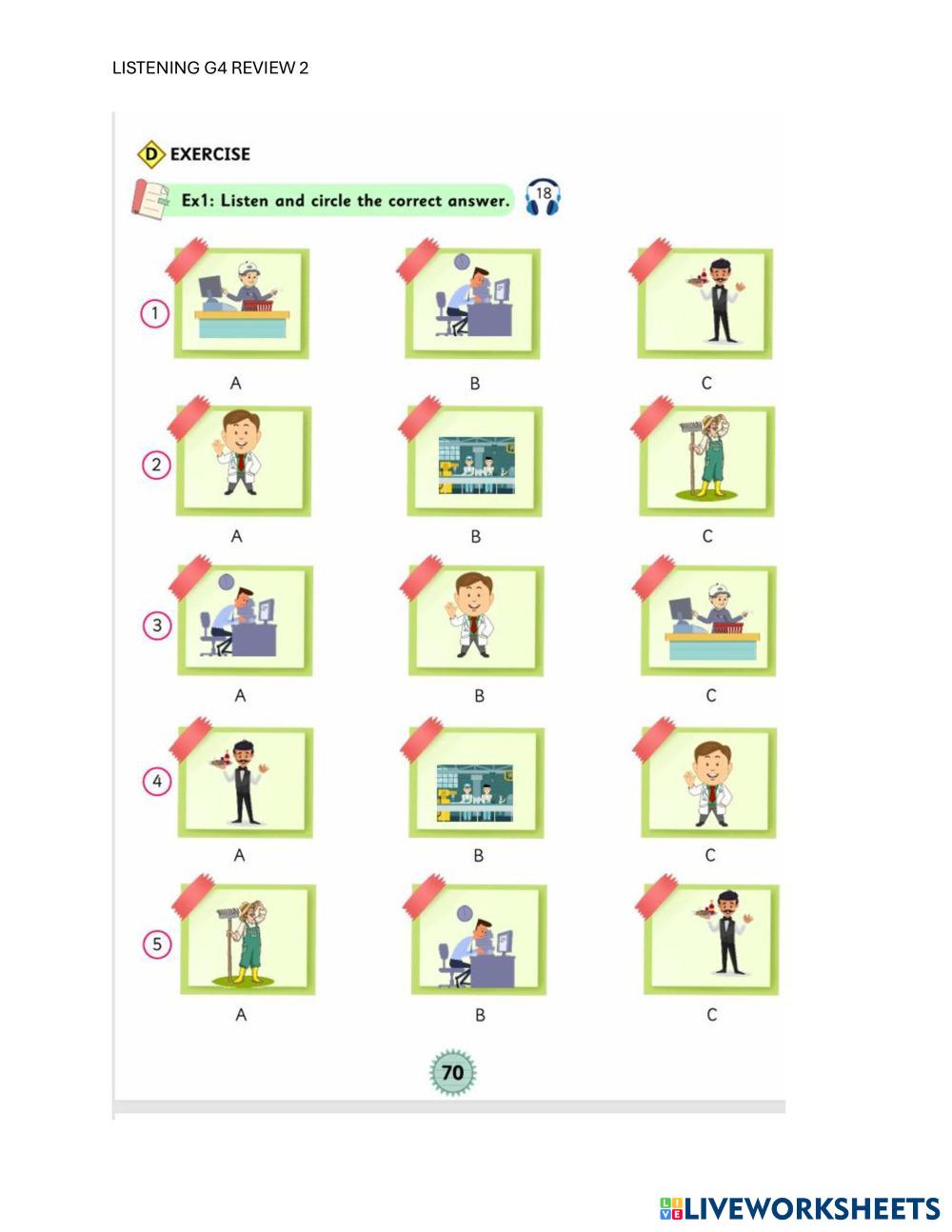 LISTENING G4 REVIEW 2

D EXERCISE

Ex1: Listen and circle the correct answer. 18

1
A B C

2
A B C

3
A B C

4
A B C

5
A B C

70

LIVEWORKSHEETS