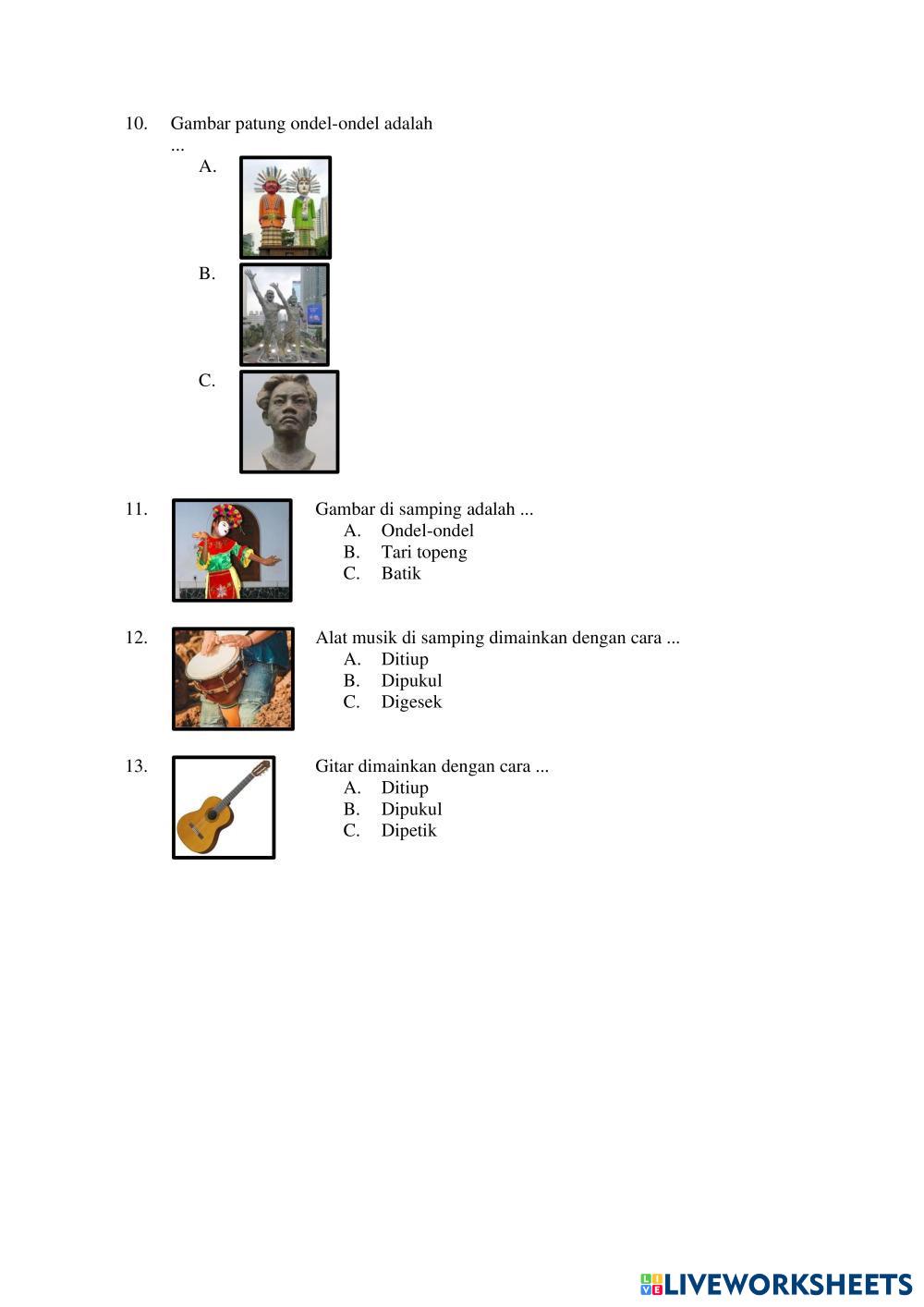 10. Gambar patung ondel-ondel adalah ...

A.

B.

C.

11. Gambar di samping adalah ...

A. Ondel-ondel
B. Tari topeng
C. Batik

12. Alat musik di samping dimainkan dengan cara ...

A. Ditiup
B. Dipukul
C. Digesek

13. Gitar dimainkan dengan cara ...

A. Ditiup
B. Dipukul
C. Dipetik

LIVEWORKSHEETS