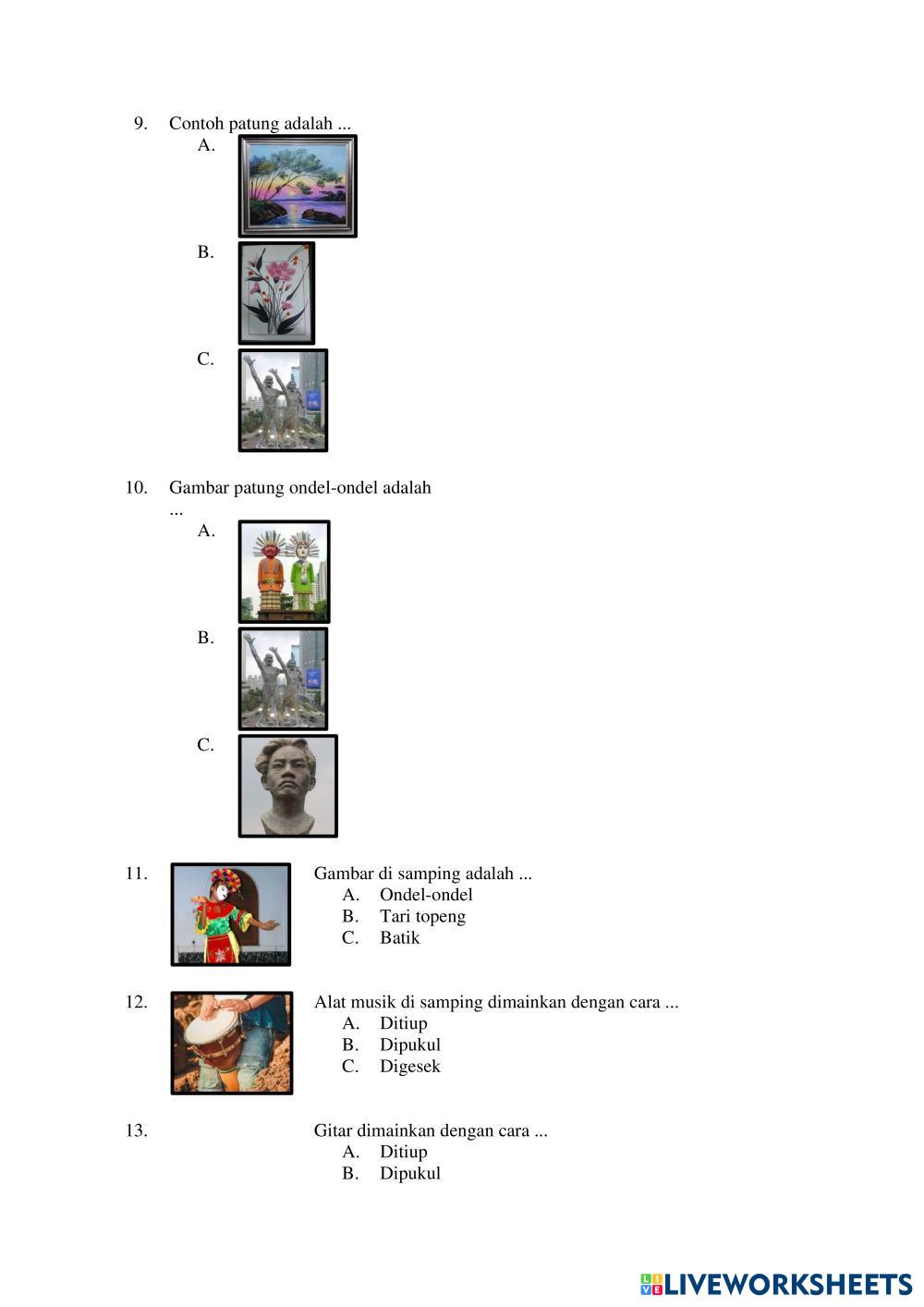 9. Contoh patung adalah ...
A.
B.
C.

10. Gambar patung ondel-ondel adalah ...
A.
B.
C.

11. Gambar di samping adalah ...
A. Ondel-ondel
B. Tari topeng
C. Batik

12. Alat musik di samping dimainkan dengan cara ...
A. Ditiup
B. Dipukul
C. Digesek

13. Gitar dimainkan dengan cara ...
A. Ditiup
B. Dipukul

LIVEWORKSHEETS