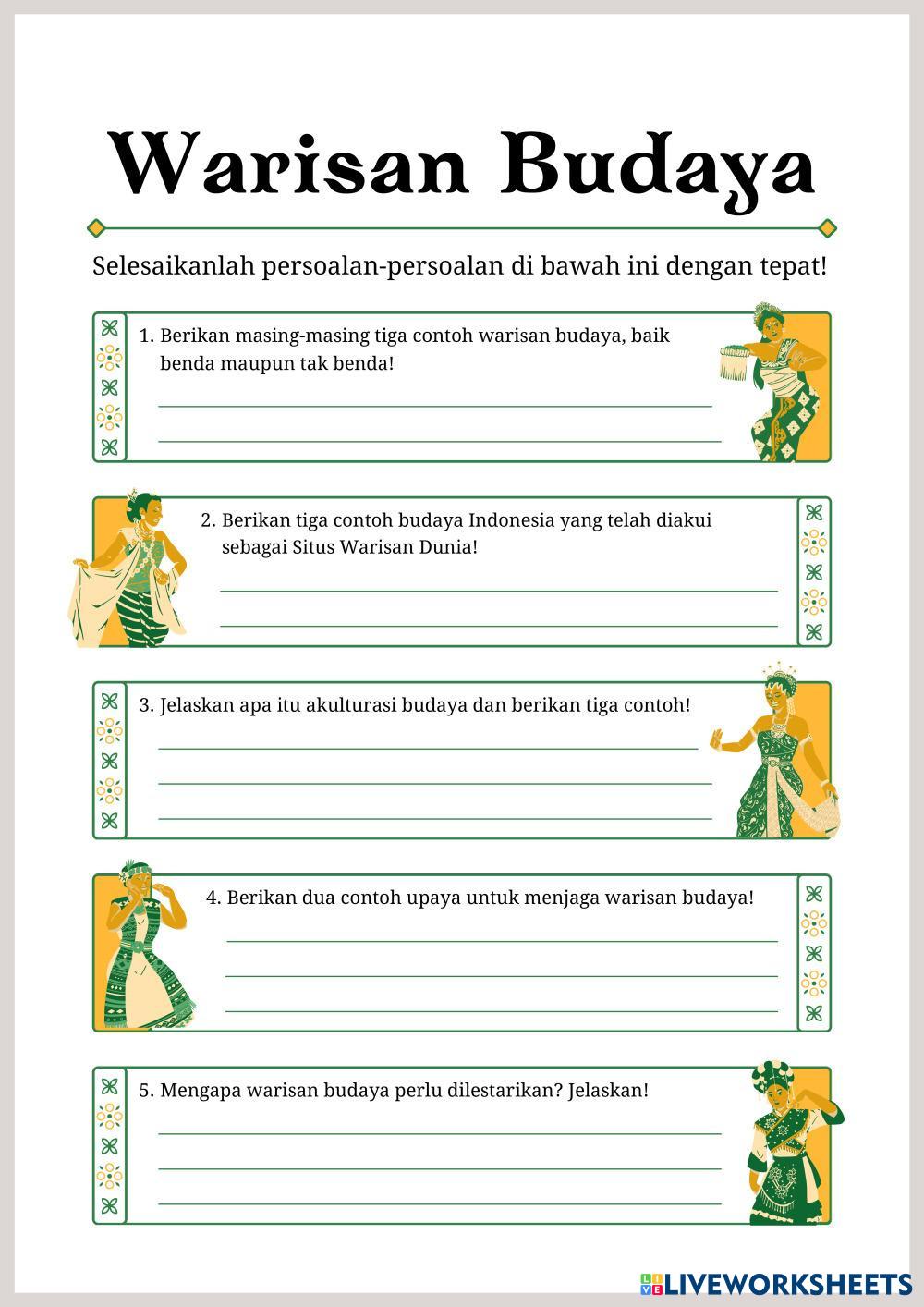 Warisan Budaya

Selesaikanlah persoalan-persoalan di bawah ini dengan tepat!

1. Berikan masing-masing tiga contoh warisan budaya, baik benda maupun tak benda!

2. Berikan tiga contoh budaya Indonesia yang telah diakui sebagai Situs Warisan Dunia!

3. Jelaskan apa itu akulturasi budaya dan berikan tiga contoh!

4. Berikan dua contoh upaya untuk menjaga warisan budaya!

5. Mengapa warisan budaya perlu dilestarikan? Jelaskan!

LIVEWORKSHEETS