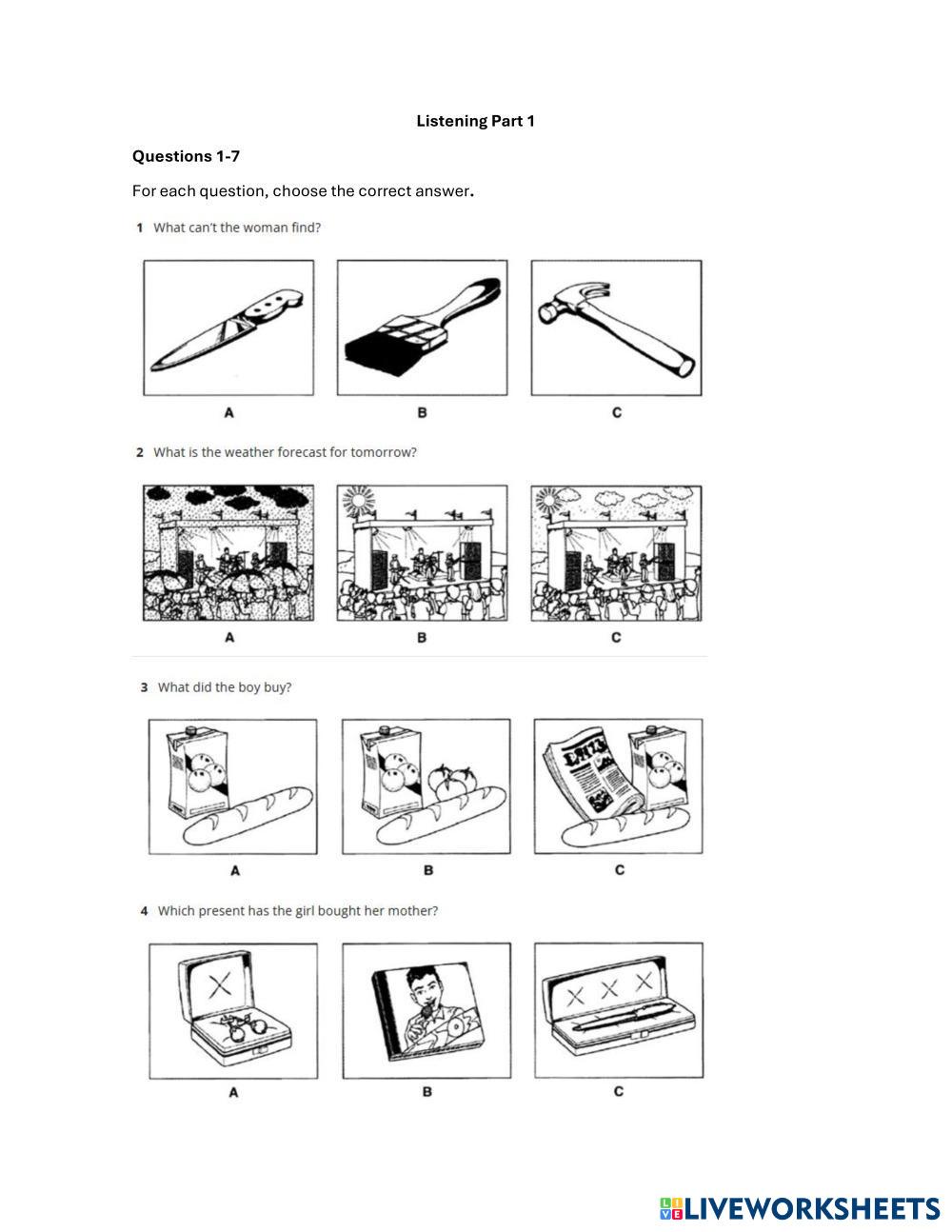 Listening Part 1

Questions 1-7

For each question, choose the correct answer.

1 What can't the woman find?

A B C

2 What is the weather forecast for tomorrow?

A B C

3 What did the boy buy?

A B C

4 Which present has the girl bought her mother?

A B C

LIVEWORKSHEETS