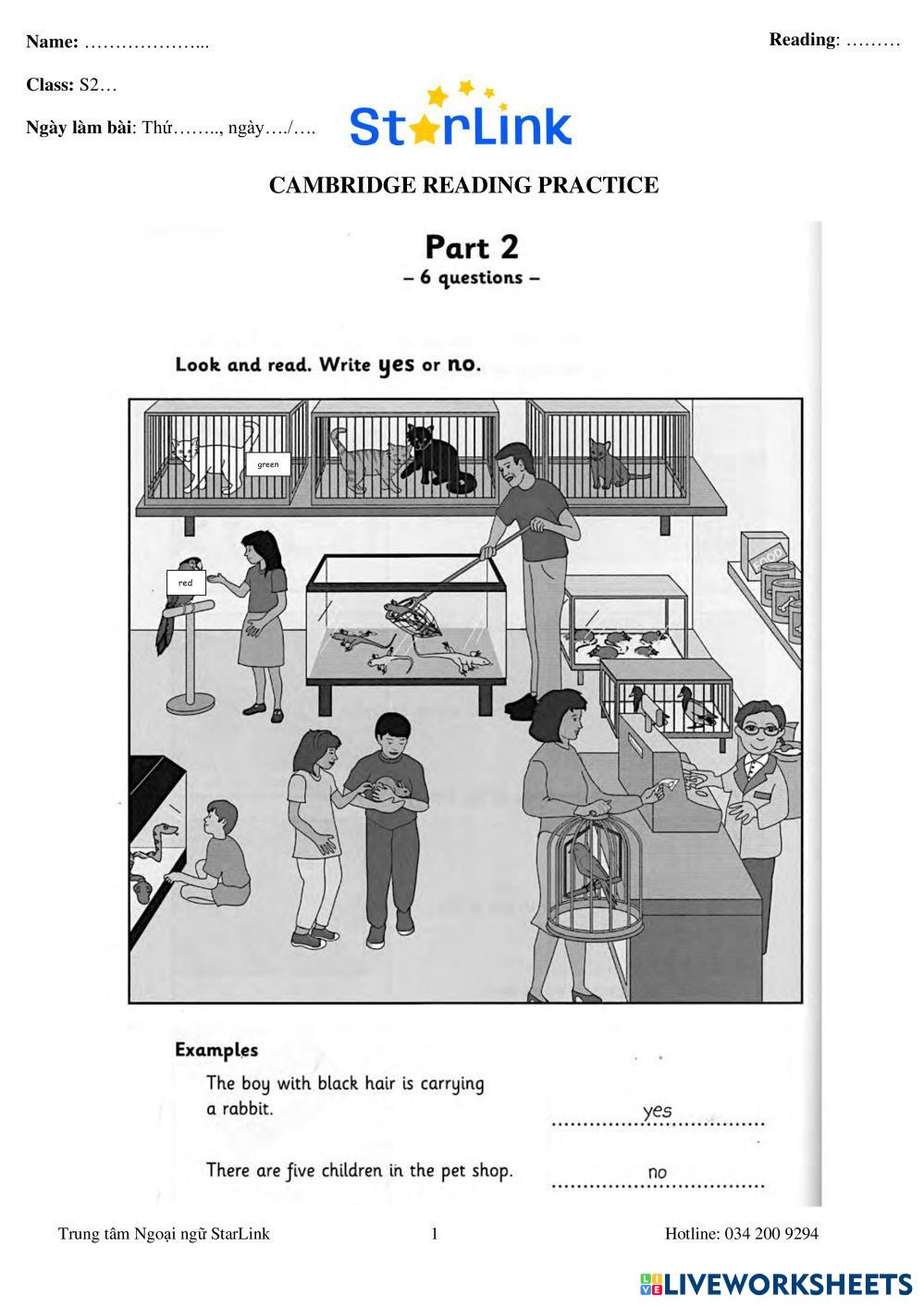 Name: ………………...

Reading: ………

Class: S2…

Ngày làm bài: Thứ…….., ngày…./….

StarLink

CAMBRIDGE READING PRACTICE

Part 2
– 6 questions –

Look and read. Write yes or no.

green

red

FOOD

Examples

The boy with black hair is carrying a rabbit. yes

There are five children in the pet shop. no

Trung tâm Ngoại ngữ StarLink 1 Hotline: 034 200 9294

LIVEWORKSHEETS