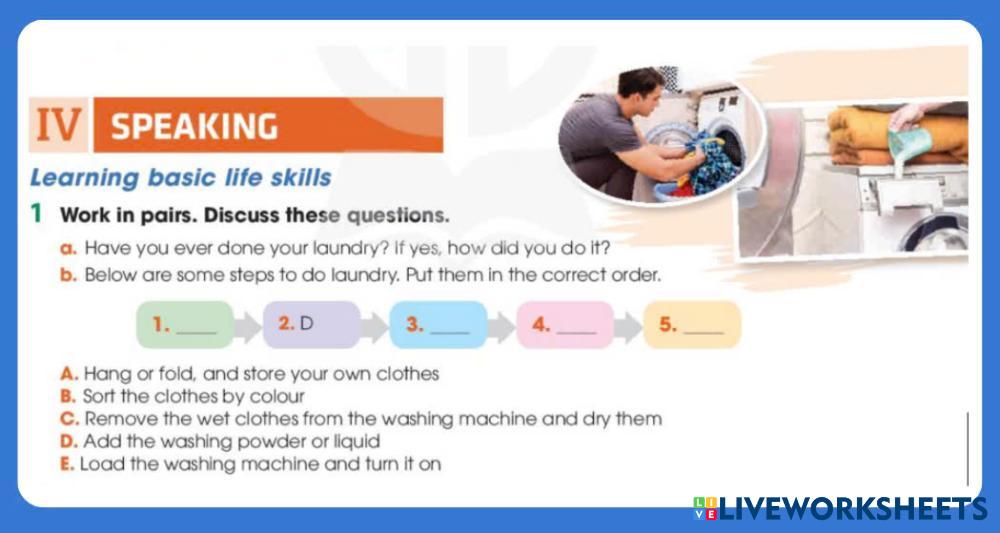 IV SPEAKING

Learning basic life skills

1 Work in pairs. Discuss these questions.

a. Have you ever done your laundry? If yes, how did you do it?

b. Below are some steps to do laundry. Put them in the correct order.

1. ____ 2. D 3. ____ 4. ____ 5. ____

A. Hang or fold, and store your own clothes
B. Sort the clothes by colour
C. Remove the wet clothes from the washing machine and dry them
D. Add the washing powder or liquid
E. Load the washing machine and turn it on

LIVEWORKSHEETS