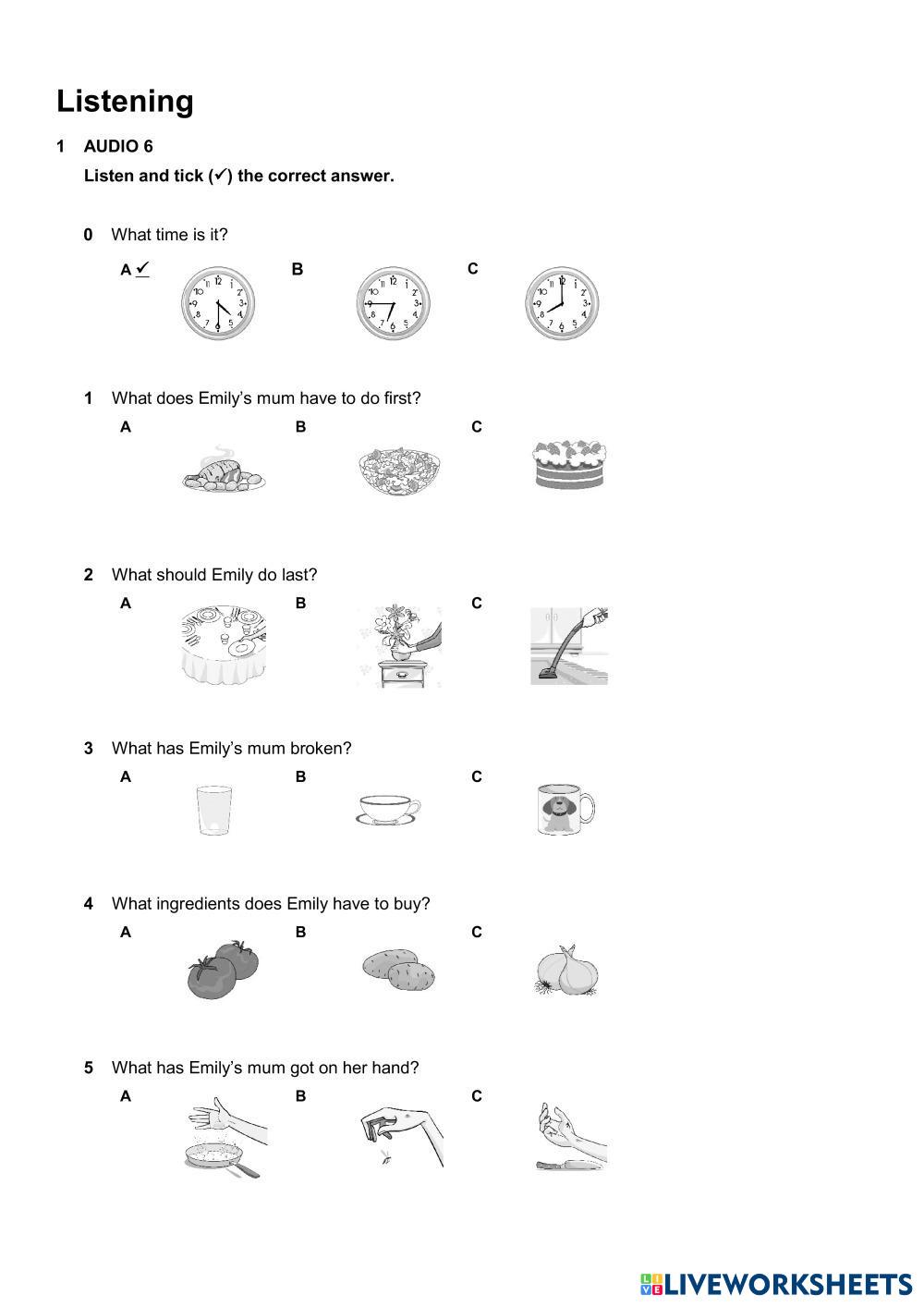 Listening

1 AUDIO 6

Listen and tick (✓) the correct answer.

0 What time is it?

A ✓ B C

1 What does Emily's mum have to do first?

A B C

2 What should Emily do last?

A B C

3 What has Emily's mum broken?

A B C

4 What ingredients does Emily have to buy?

A B C

5 What has Emily's mum got on her hand?

A B C

LIVEWORKSHEETS