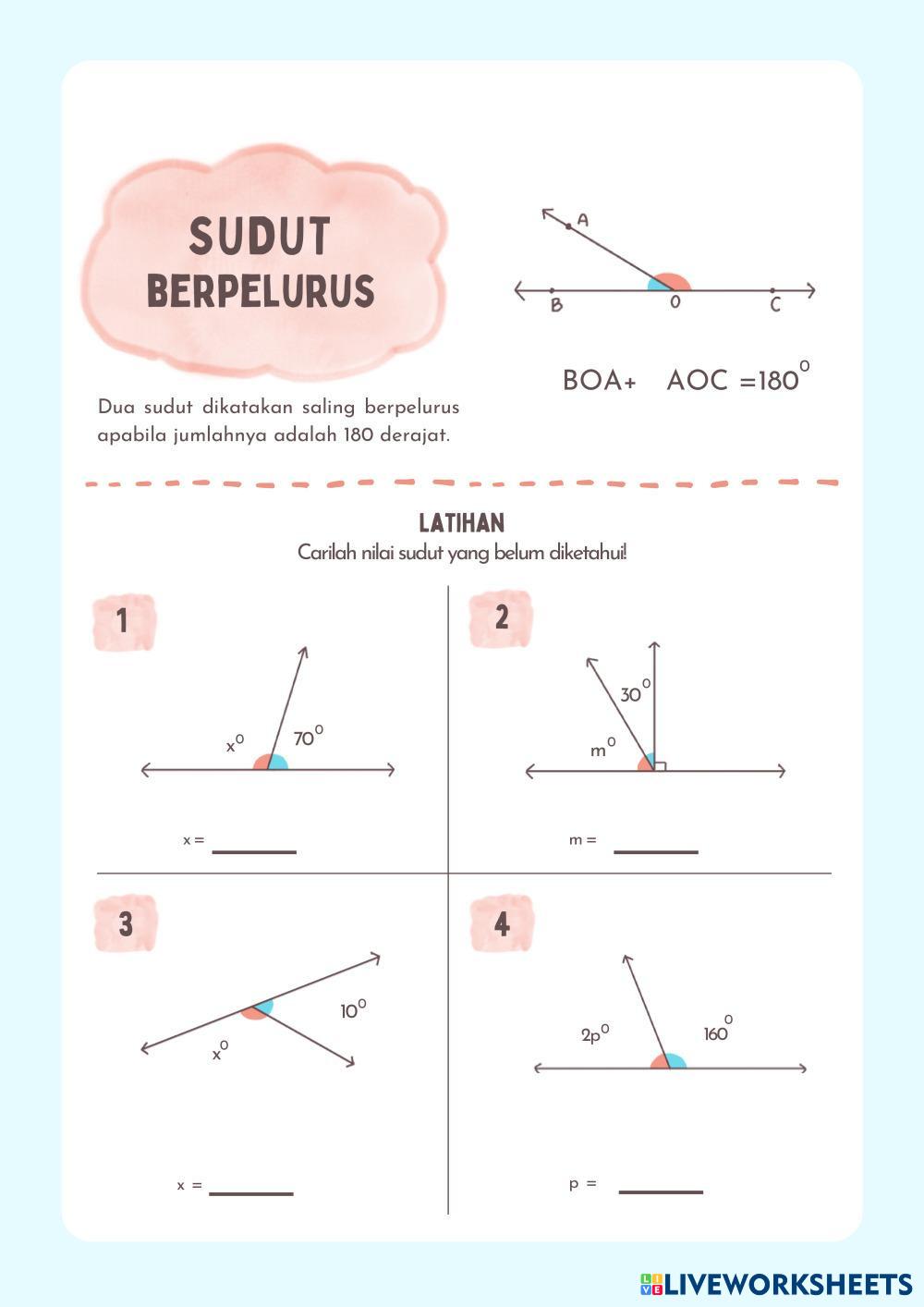 SUDUT BERPELURUS

A
B
O
C

BOA+ AOC $=180^0$

Dua sudut dikatakan saling berpelurus apabila jumlahnya adalah 180 derajat.

LATIHAN
Carilah nilai sudut yang belum diketahui!

1

$x^0$
$70^0$

x = ______

2

$30^0$
$m^0$

m = ______

3

$10^0$
$x^0$

x = ______

4

$2p^0$
$160^0$

p = ______

LIVEWORKSHEETS