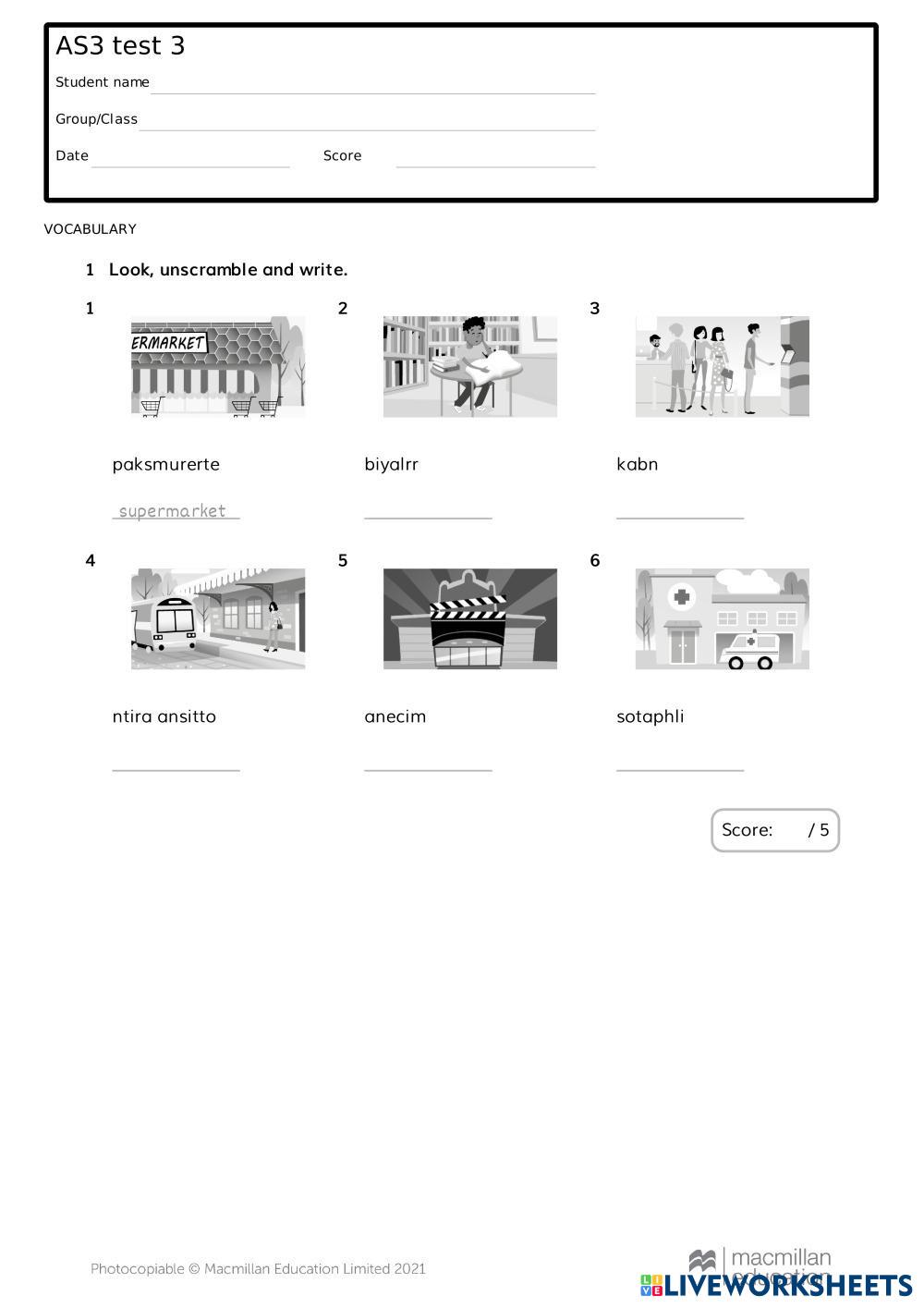 AS3 test 3

Student name

Group/Class

Date Score

VOCABULARY

1 Look, unscramble and write.

1

ERMARKET

paksmurerte

supermarket

2

biyalrr

3

kabn

4

ntira ansitto

5

anecim

6

sotaphli

Score: / 5

Photocopiable © Macmillan Education Limited 2021

macmillan education

LIVEWORKSHEETS