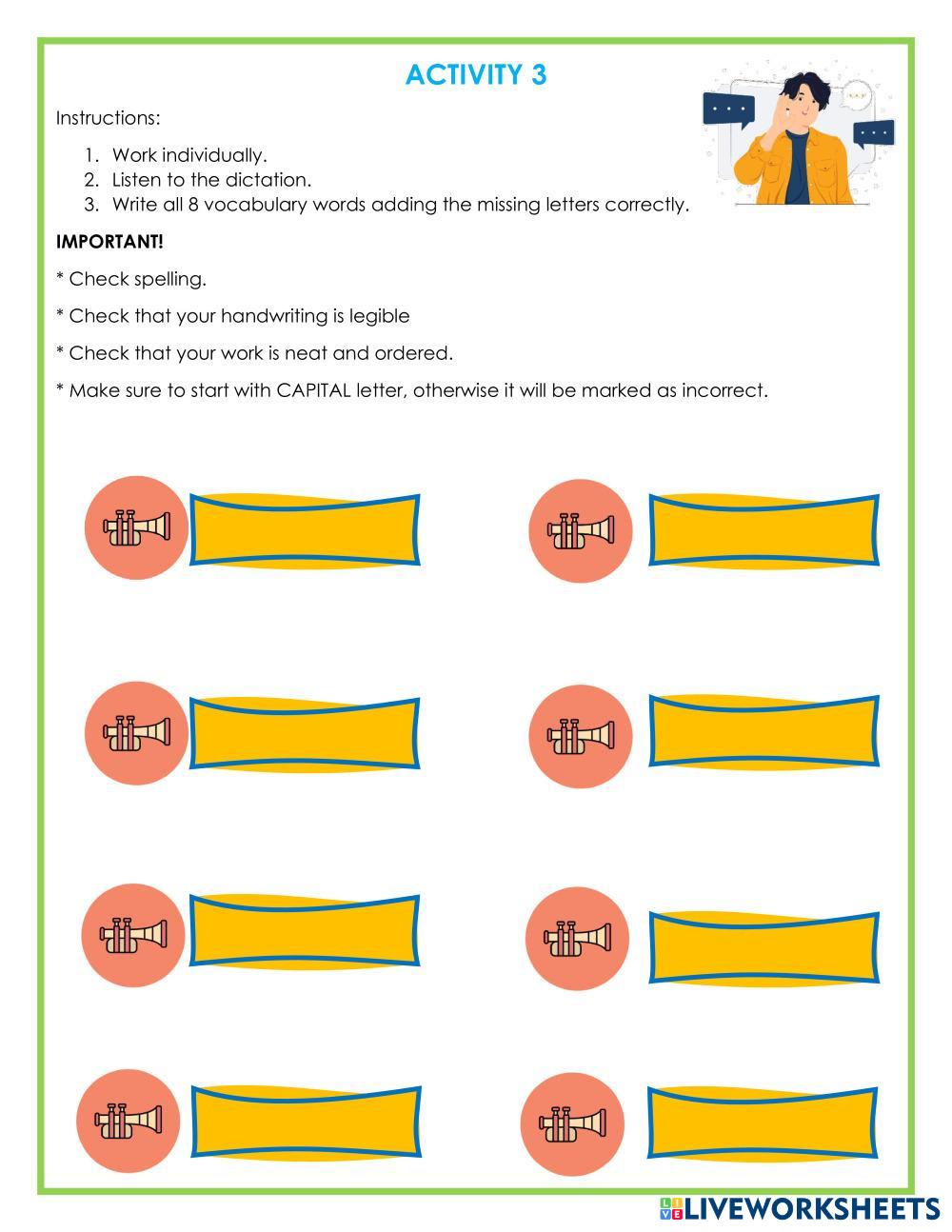 ACTIVITY 3

Instructions:

1. Work individually.
2. Listen to the dictation.
3. Write all 8 vocabulary words adding the missing letters correctly.

IMPORTANT!

* Check spelling.

* Check that your handwriting is legible

* Check that your work is neat and ordered.

* Make sure to start with CAPITAL letter, otherwise it will be marked as incorrect.

LIVEWORKSHEETS