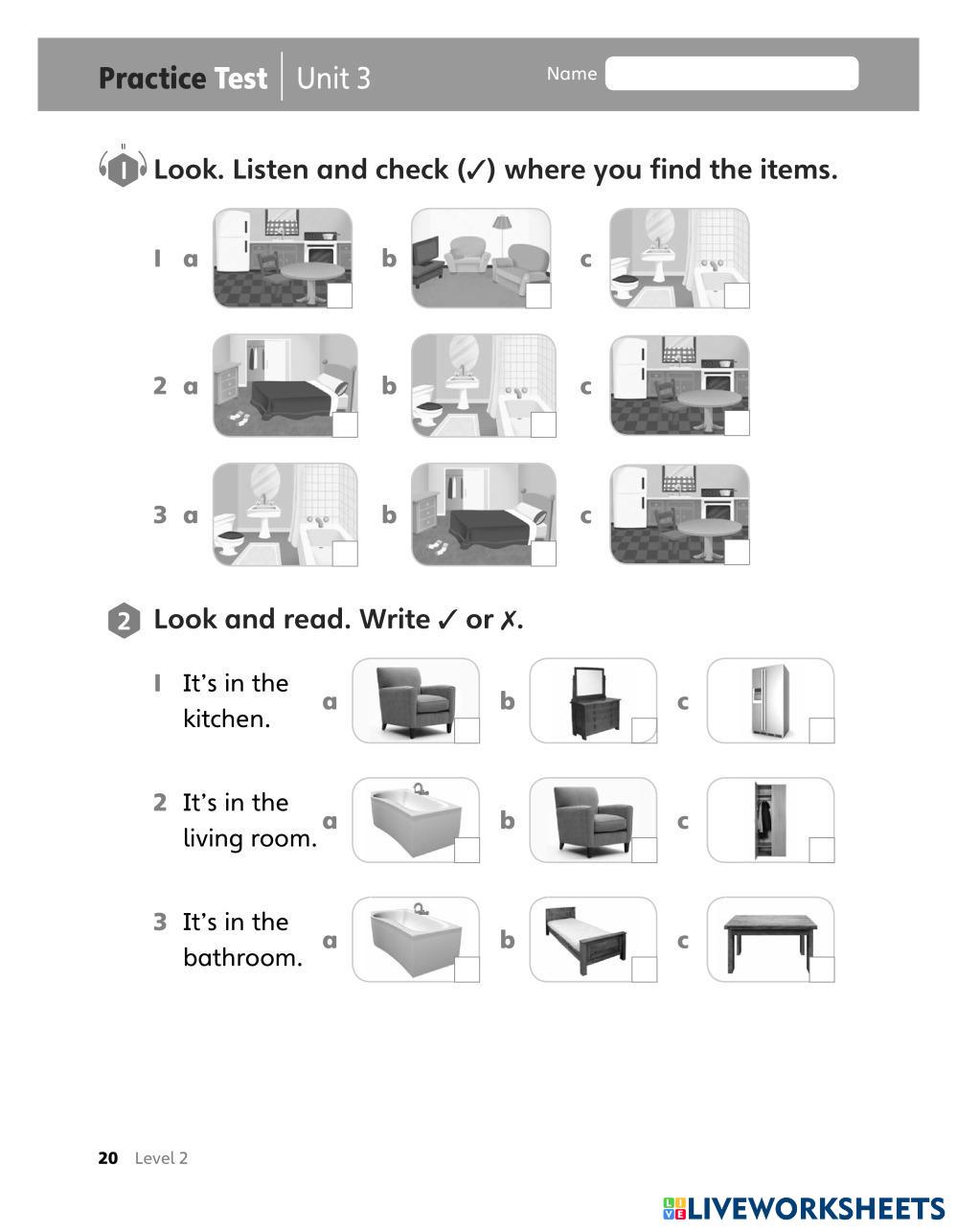 Practice Test | Unit 3

Name

1 Look. Listen and check (✓) where you find the items.

1 a b c

2 a b c

3 a b c

2 Look and read. Write ✓ or ✗.

1 It's in the kitchen. a b c

2 It's in the living room. a b c

3 It's in the bathroom. a b c

20 Level 2

LIVEWORKSHEETS