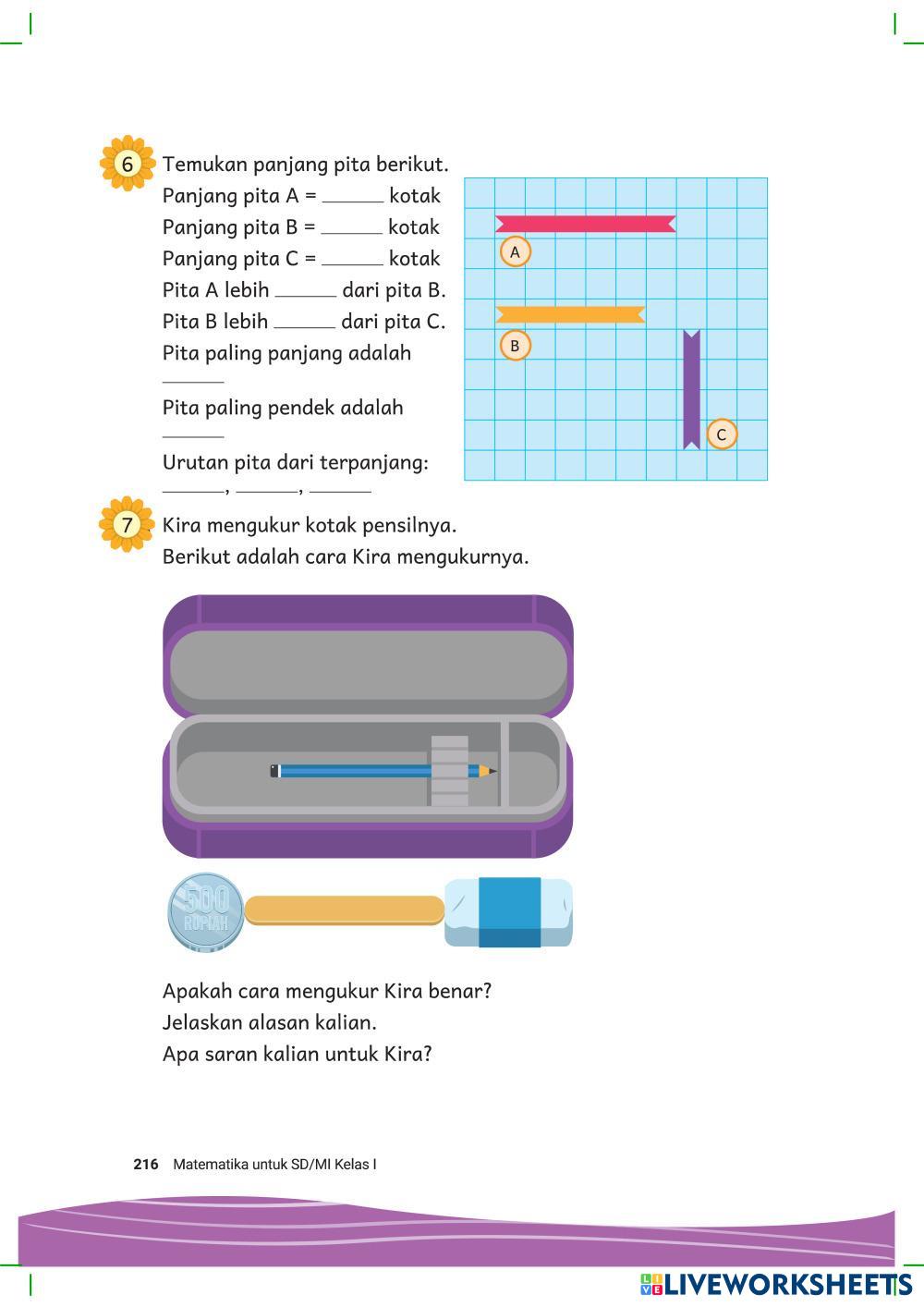 6 Temukan panjang pita berikut.
Panjang pita A = ______ kotak
Panjang pita B = ______ kotak
Panjang pita C = ______ kotak
Pita A lebih ______ dari pita B.
Pita B lebih ______ dari pita C.
Pita paling panjang adalah ______
Pita paling pendek adalah ______
Urutan pita dari terpanjang: ______, ______, ______

A

B

C

7 Kira mengukur kotak pensilnya.
Berikut adalah cara Kira mengukurnya.

500 RUPIAH

Apakah cara mengukur Kira benar?
Jelaskan alasan kalian.
Apa saran kalian untuk Kira?

216 Matematika untuk SD/MI Kelas I

LIVEWORKSHEETS