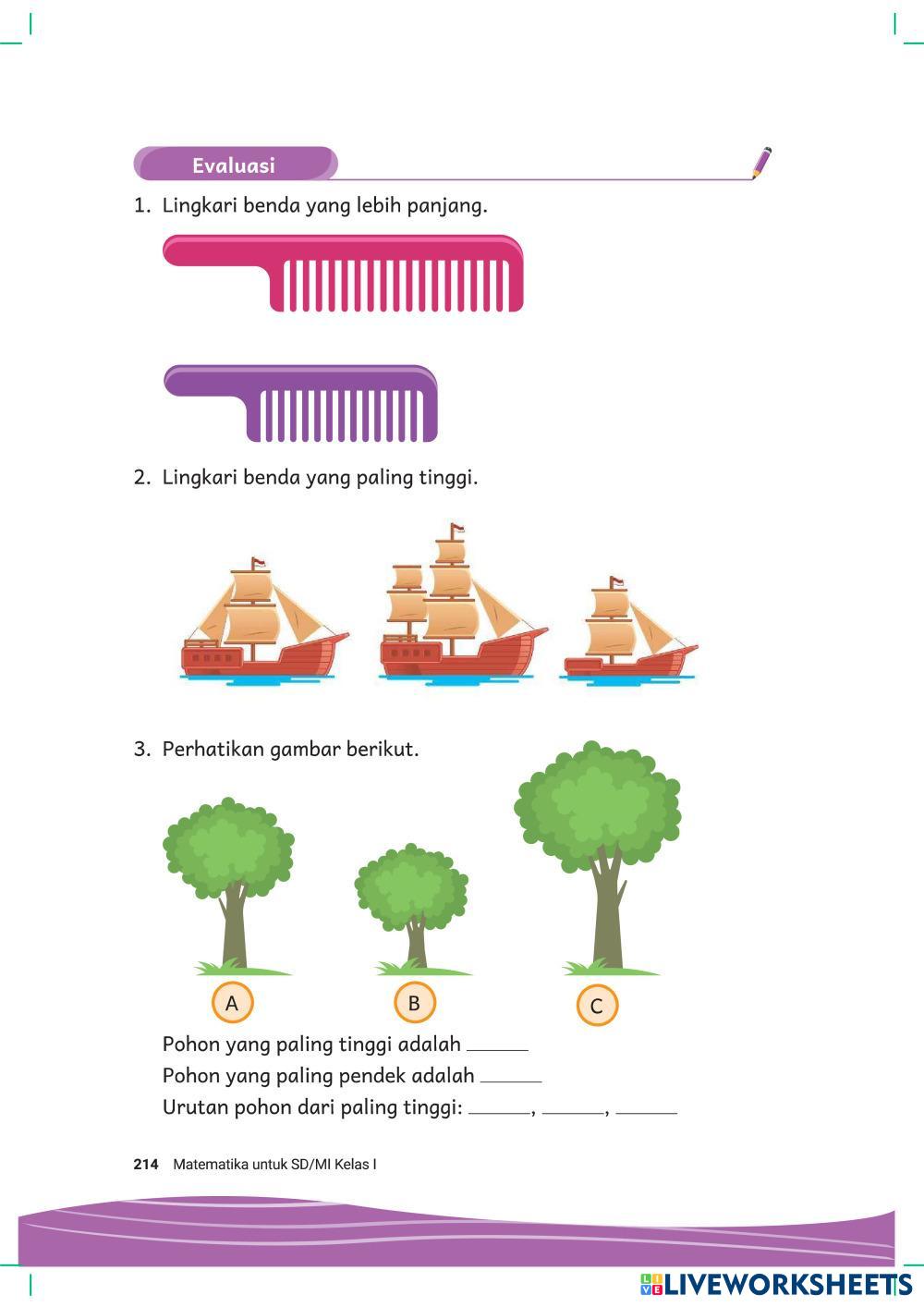 Evaluasi

1. Lingkari benda yang lebih panjang.

2. Lingkari benda yang paling tinggi.

3. Perhatikan gambar berikut.

A

B

C

Pohon yang paling tinggi adalah ______
Pohon yang paling pendek adalah ______
Urutan pohon dari paling tinggi: ______, ______, ______

214 Matematika untuk SD/MI Kelas I

LIVEWORKSHEETS