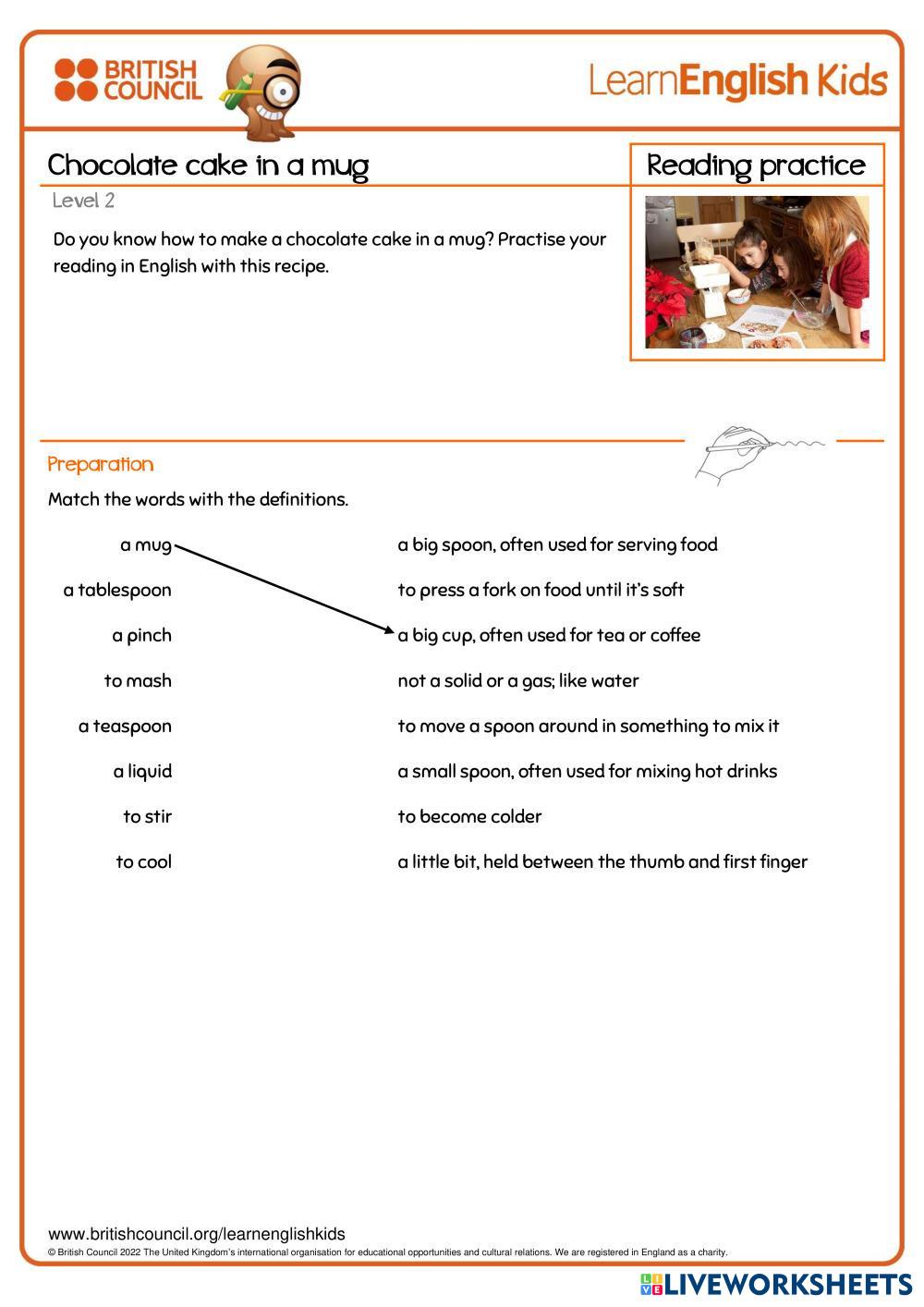 BRITISH COUNCIL

LearnEnglish Kids

Chocolate cake in a mug

Reading practice

Level 2

Do you know how to make a chocolate cake in a mug? Practise your reading in English with this recipe.

Preparation

Match the words with the definitions.

a mug
a tablespoon
a pinch
to mash
a teaspoon
a liquid
to stir
to cool

a big spoon, often used for serving food
to press a fork on food until it's soft
a big cup, often used for tea or coffee
not a solid or a gas; like water
to move a spoon around in something to mix it
a small spoon, often used for mixing hot drinks
to become colder
a little bit, held between the thumb and first finger

www.britishcouncil.org/learnenglishkids
© British Council 2022 The United Kingdom's international organisation for educational opportunities and cultural relations. We are registered in England as a charity.

LIVEWORKSHEETS