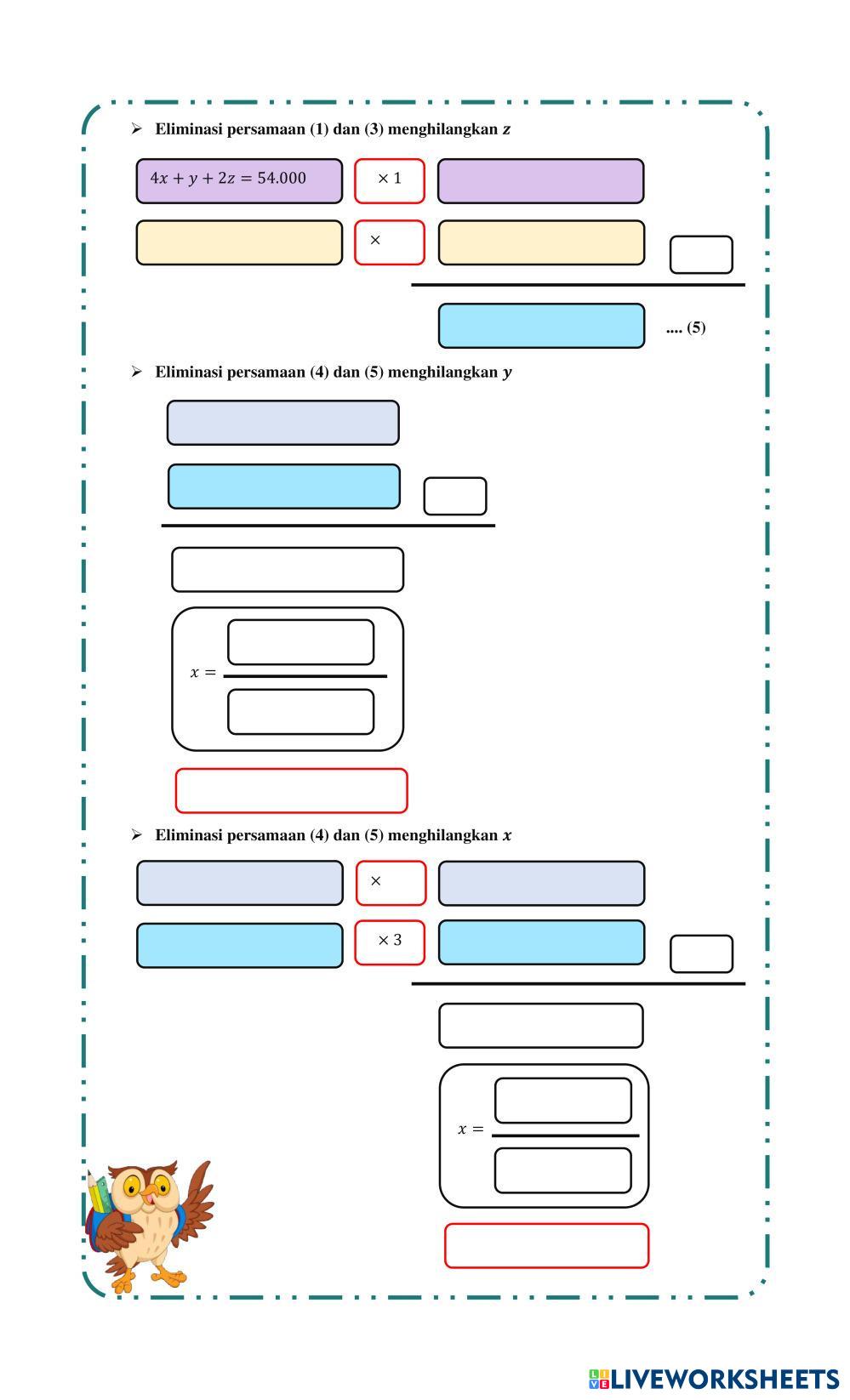 ➢ Eliminasi persamaan (1) dan (3) menghilangkan $z$

$4x + y + 2z = 54.000$ $\times 1$

$\times$

.... (5)

➢ Eliminasi persamaan (4) dan (5) menghilangkan $y$

$x =$

➢ Eliminasi persamaan (4) dan (5) menghilangkan $x$

$\times$

$\times 3$

$x =$

LIVEWORKSHEETS