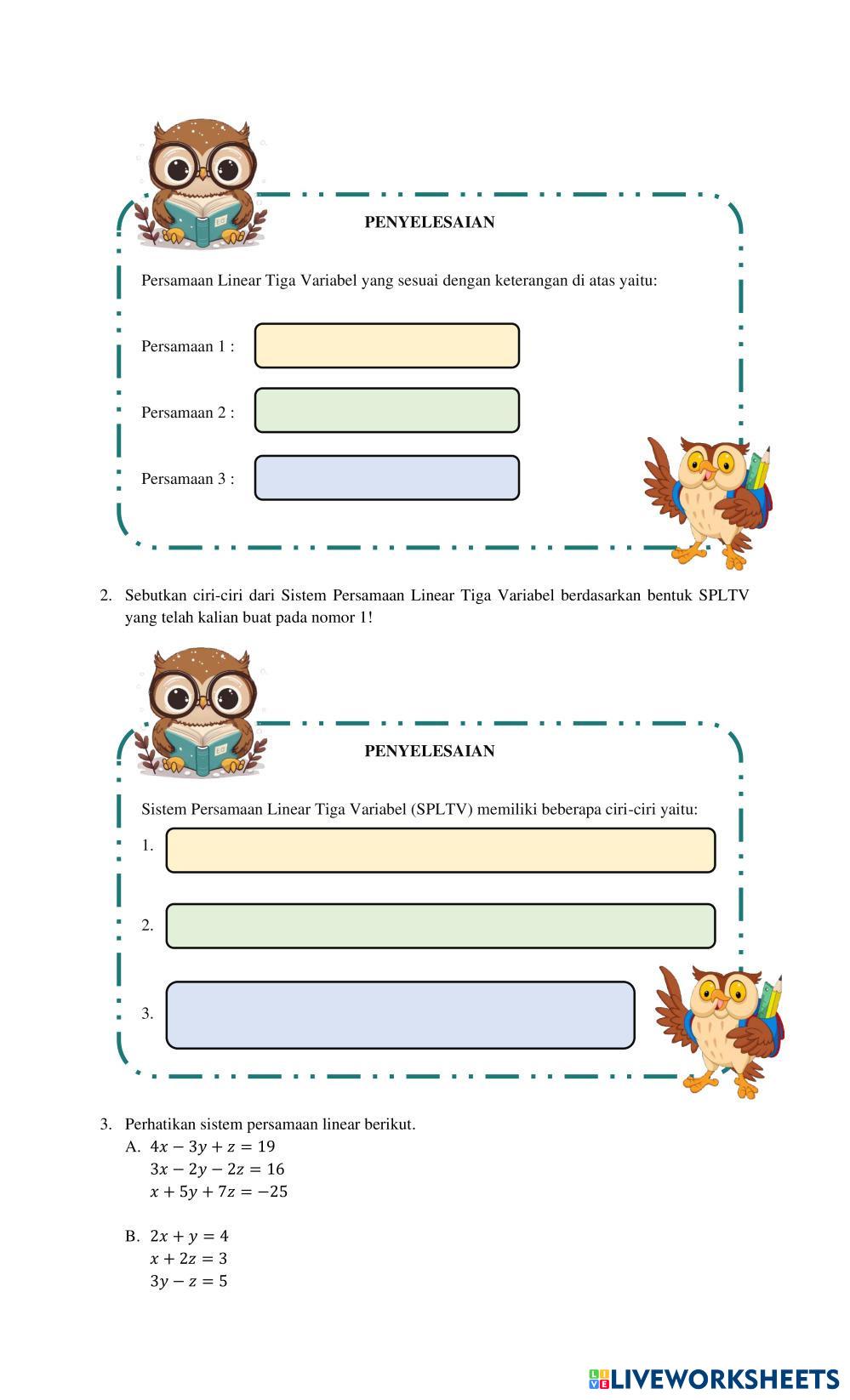 PENYELESAIAN

Persamaan Linear Tiga Variabel yang sesuai dengan keterangan di atas yaitu:

Persamaan 1 :

Persamaan 2 :

Persamaan 3 :

2. Sebutkan ciri-ciri dari Sistem Persamaan Linear Tiga Variabel berdasarkan bentuk SPLTV yang telah kalian buat pada nomor 1!

PENYELESAIAN

Sistem Persamaan Linear Tiga Variabel (SPLTV) memiliki beberapa ciri-ciri yaitu:

1.

2.

3.

3. Perhatikan sistem persamaan linear berikut.

A. $4x - 3y + z = 19$
$3x - 2y - 2z = 16$
$x + 5y + 7z = -25$

B. $2x + y = 4$
$x + 2z = 3$
$3y - z = 5$

LIVEWORKSHEETS