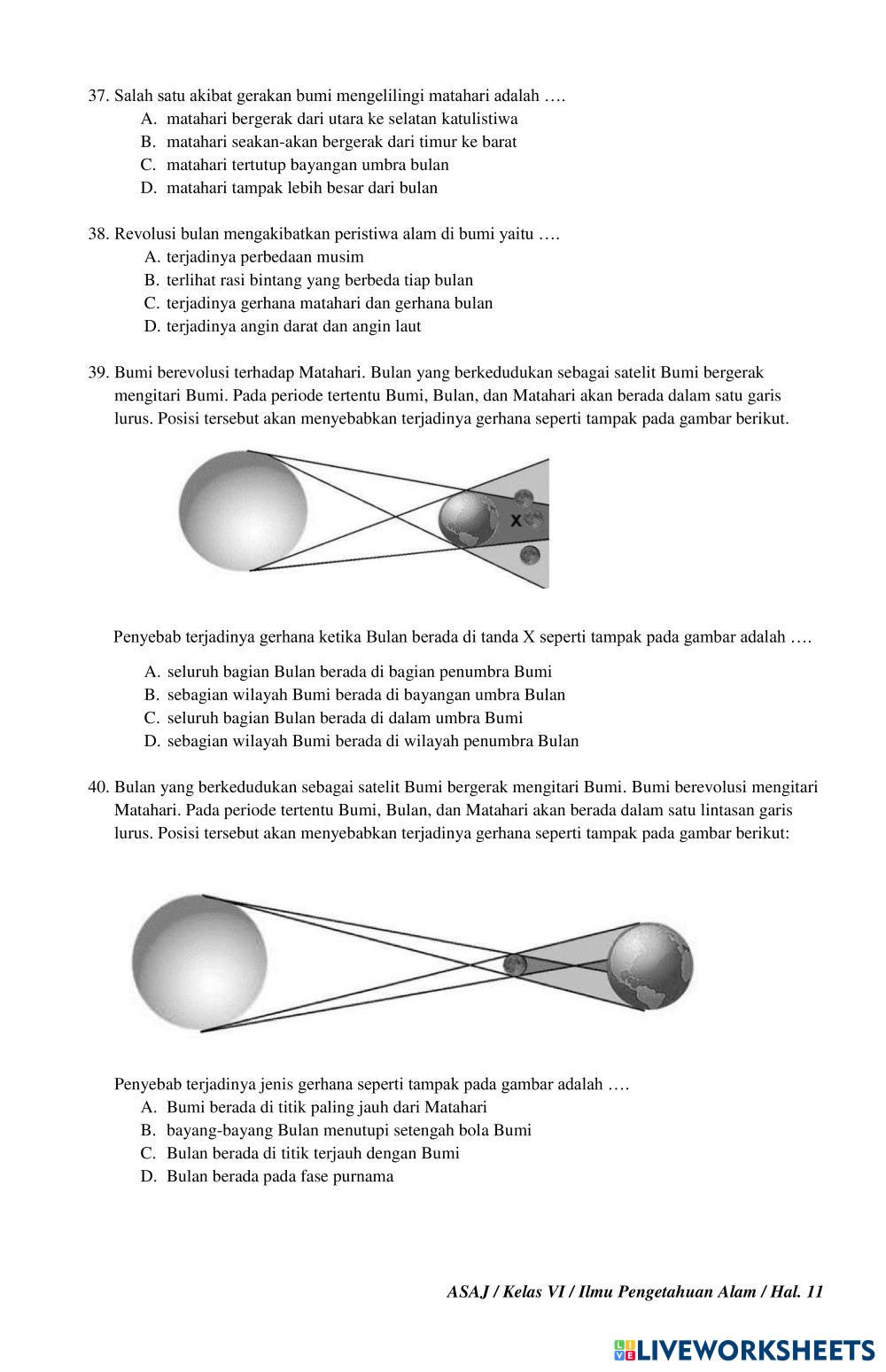 37. Salah satu akibat gerakan bumi mengelilingi matahari adalah ….
A. matahari bergerak dari utara ke selatan katulistiwa
B. matahari seakan-akan bergerak dari timur ke barat
C. matahari tertutup bayangan umbra bulan
D. matahari tampak lebih besar dari bulan

38. Revolusi bulan mengakibatkan peristiwa alam di bumi yaitu ….
A. terjadinya perbedaan musim
B. terlihat rasi bintang yang berbeda tiap bulan
C. terjadinya gerhana matahari dan gerhana bulan
D. terjadinya angin darat dan angin laut

39. Bumi berevolusi terhadap Matahari. Bulan yang berkedudukan sebagai satelit Bumi bergerak mengitari Bumi. Pada periode tertentu Bumi, Bulan, dan Matahari akan berada dalam satu garis lurus. Posisi tersebut akan menyebabkan terjadinya gerhana seperti tampak pada gambar berikut.

X

Penyebab terjadinya gerhana ketika Bulan berada di tanda X seperti tampak pada gambar adalah ….

A. seluruh bagian Bulan berada di bagian penumbra Bumi
B. sebagian wilayah Bumi berada di bayangan umbra Bulan
C. seluruh bagian Bulan berada di dalam umbra Bumi
D. sebagian wilayah Bumi berada di wilayah penumbra Bulan

40. Bulan yang berkedudukan sebagai satelit Bumi bergerak mengitari Bumi. Bumi berevolusi mengitari Matahari. Pada periode tertentu Bumi, Bulan, dan Matahari akan berada dalam satu lintasan garis lurus. Posisi tersebut akan menyebabkan terjadinya gerhana seperti tampak pada gambar berikut:

Penyebab terjadinya jenis gerhana seperti tampak pada gambar adalah ….
A. Bumi berada di titik paling jauh dari Matahari
B. bayang-bayang Bulan menutupi setengah bola Bumi
C. Bulan berada di titik terjauh dengan Bumi
D. Bulan berada pada fase purnama

ASAJ / Kelas VI / Ilmu Pengetahuan Alam / Hal. 11

LIVEWORKSHEETS