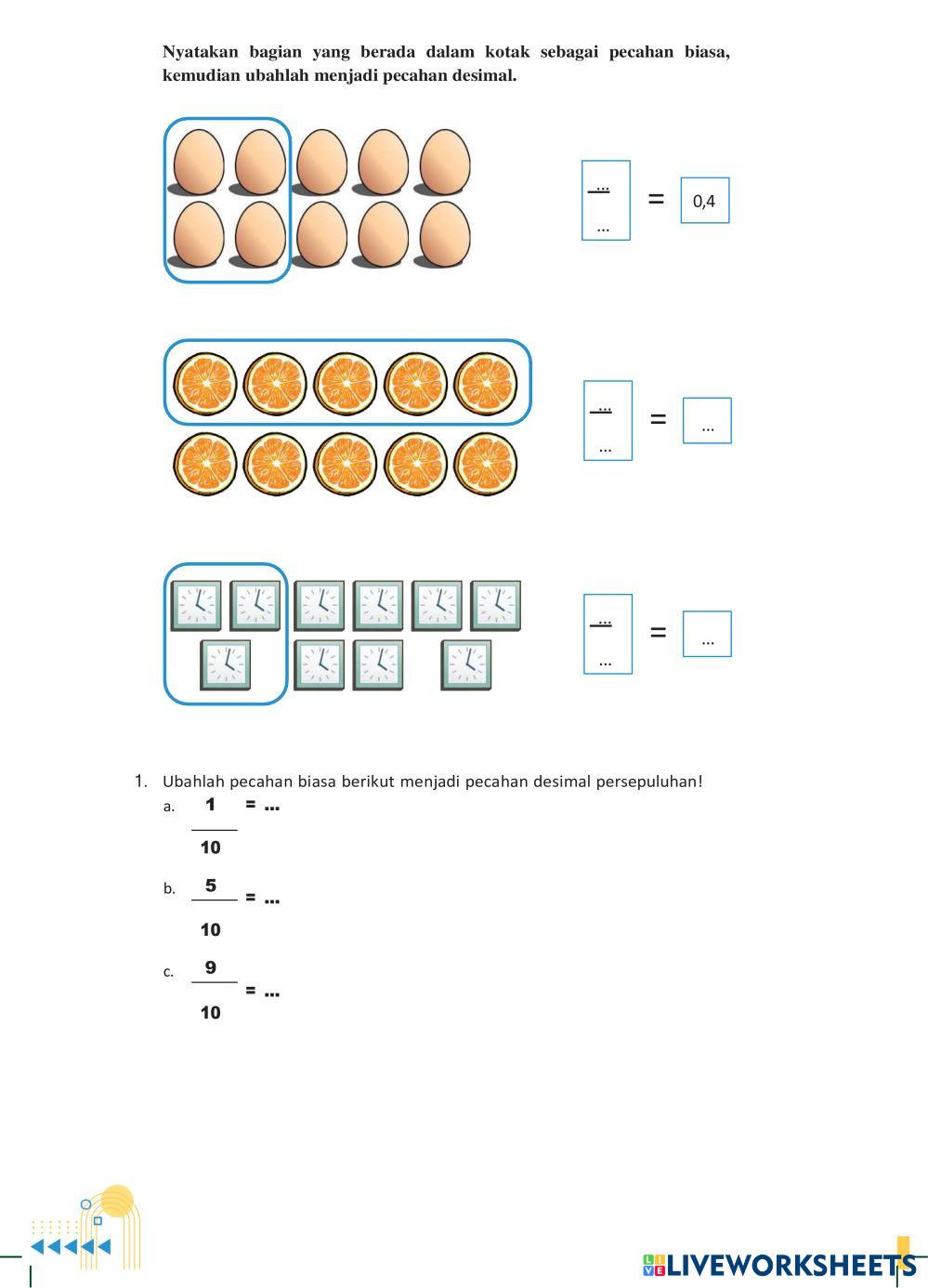 Nyatakan bagian yang berada dalam kotak sebagai pecahan biasa, kemudian ubahlah menjadi pecahan desimal.

$\frac{...}{...}$ = 0,4

$\frac{...}{...}$ = ...

$\frac{...}{...}$ = ...

1. Ubahlah pecahan biasa berikut menjadi pecahan desimal persepuluhan!

a. $\frac{1}{10}$ = ...

b. $\frac{5}{10}$ = ...

c. $\frac{9}{10}$ = ...

LIVEWORKSHEETS