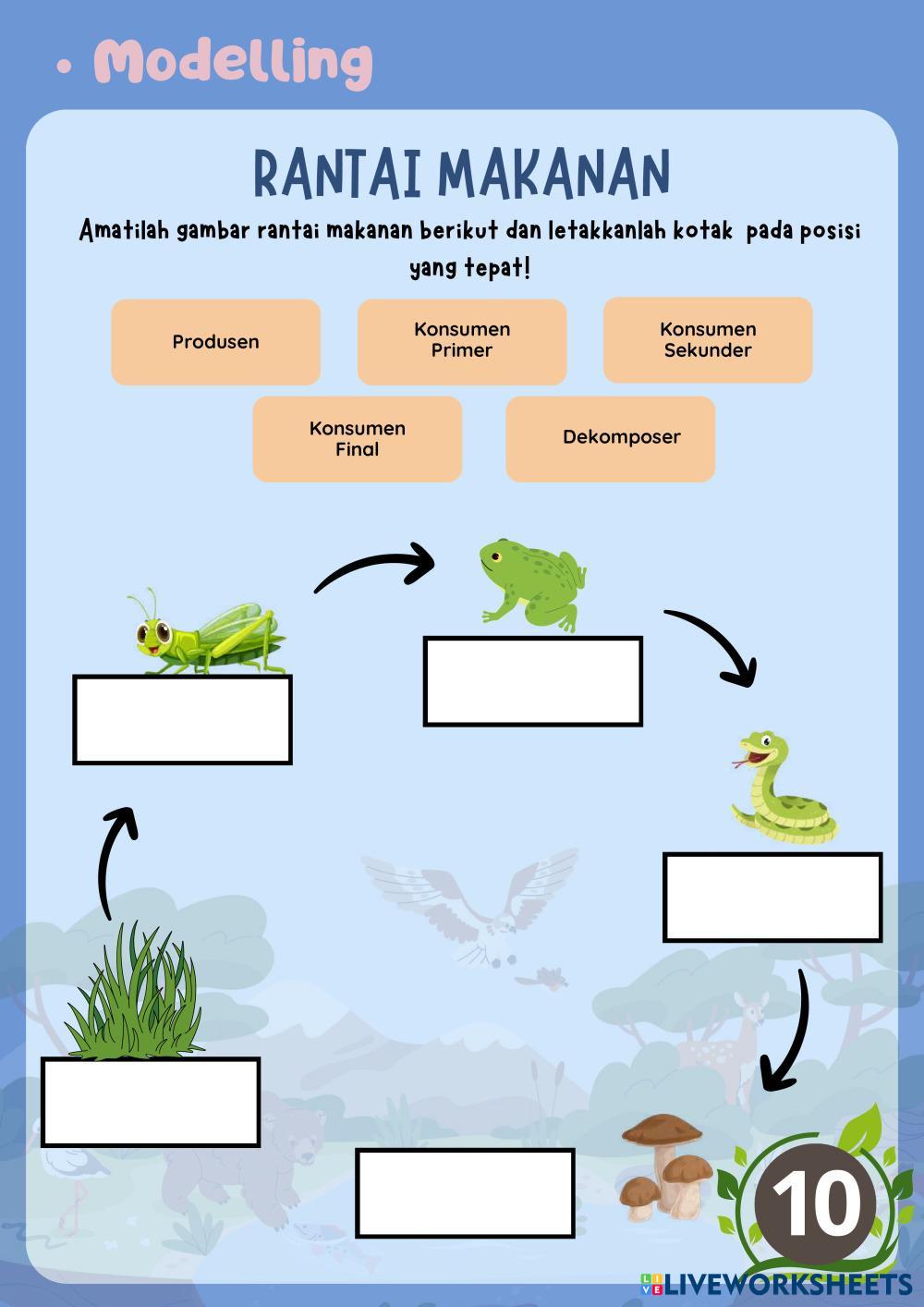 • Modelling

RANTAI MAKANAN

Amatilah gambar rantai makanan berikut dan letakkanlah kotak pada posisi yang tepat!

Produsen

Konsumen Primer

Konsumen Sekunder

Konsumen Final

Dekomposer

10

LIVEWORKSHEETS