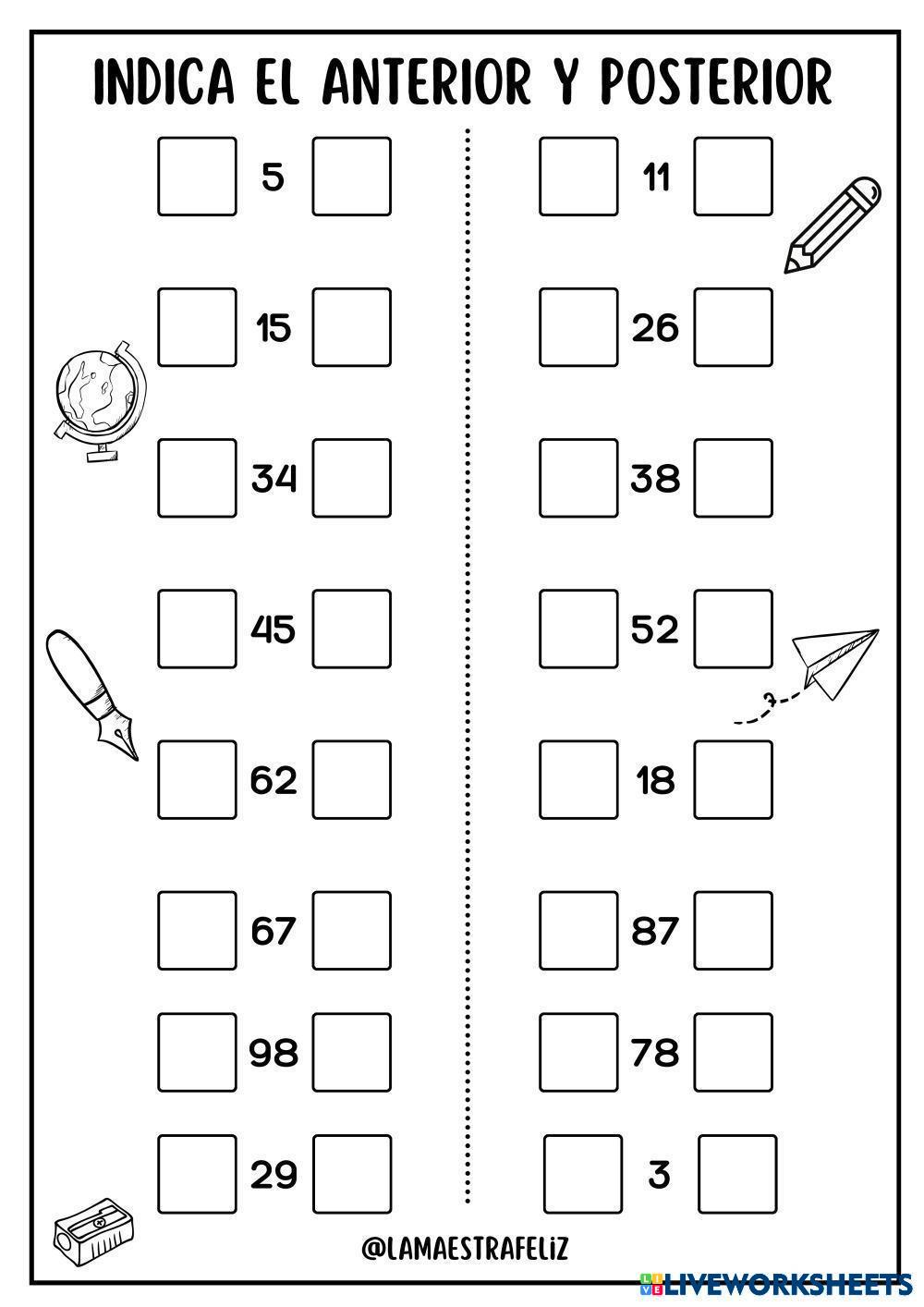 INDICA EL ANTERIOR Y POSTERIOR

5

15

34

45

62

67

98

29

11

26

38

52

18

87

78

3

@LAMAESTRAFELIZ

LIVEWORKSHEETS