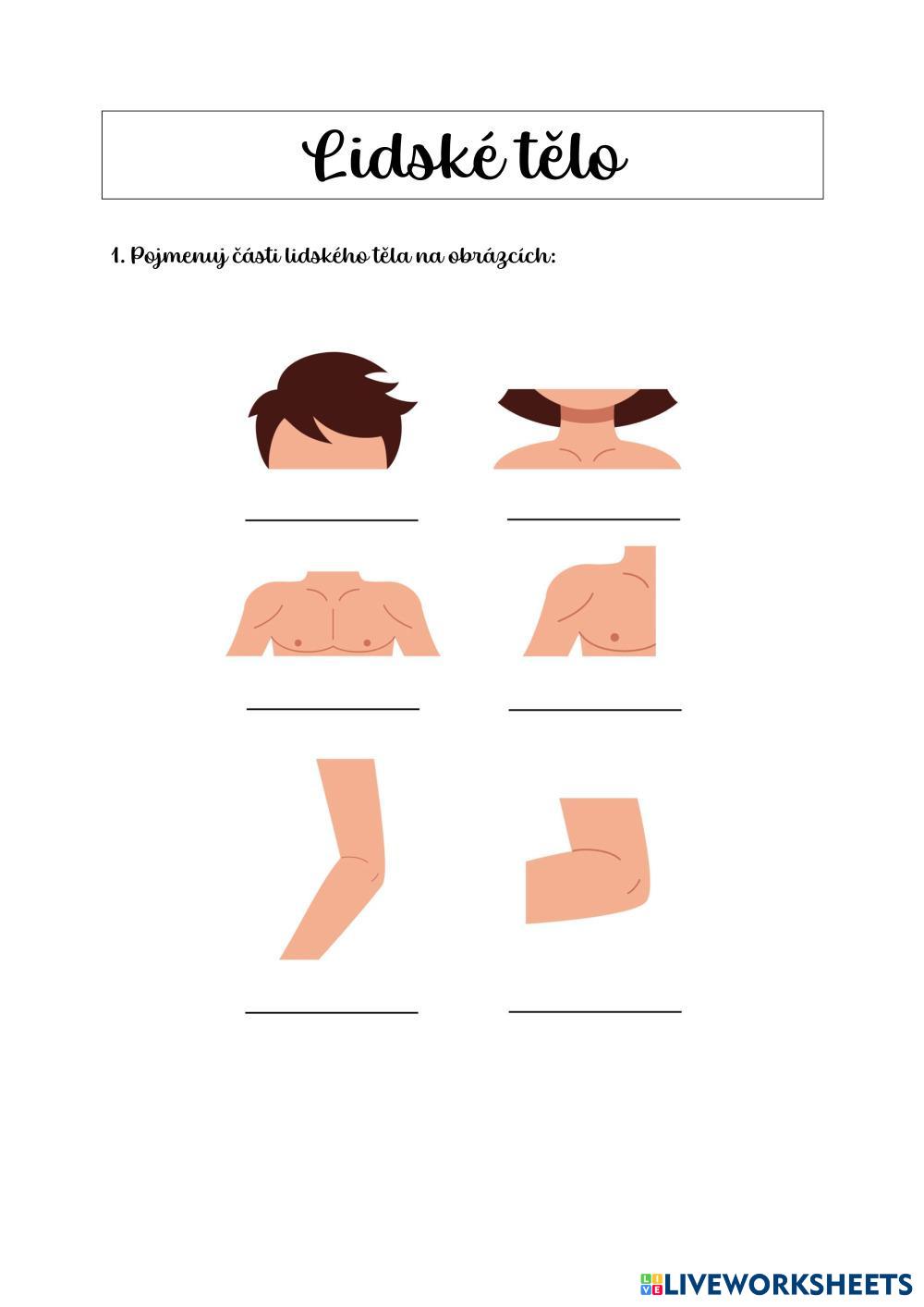 Lidské tělo

1. Pojmenuj části lidského těla na obrázcích:

LIVEWORKSHEETS