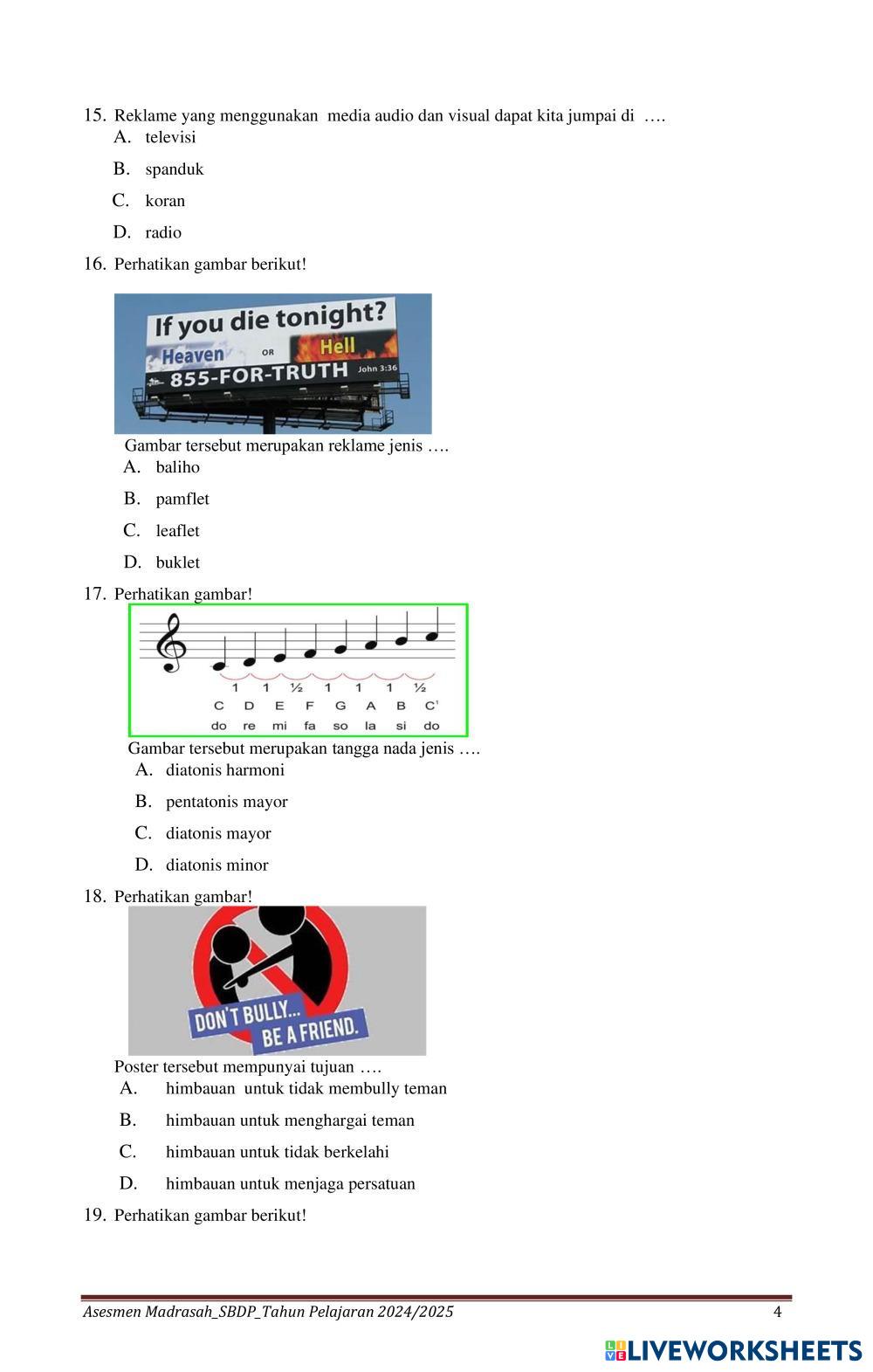 15. Reklame yang menggunakan media audio dan visual dapat kita jumpai di ….
A. televisi
B. spanduk
C. koran
D. radio

16. Perhatikan gambar berikut!

If you die tonight?
Heaven OR Hell
855-FOR-TRUTH John 3:36

Gambar tersebut merupakan reklame jenis ….
A. baliho
B. pamflet
C. leaflet
D. buklet

17. Perhatikan gambar!

1 1 ½ 1 1 1 ½
C D E F G A B C'
do re mi fa so la si do

Gambar tersebut merupakan tangga nada jenis ….
A. diatonis harmoni
B. pentatonis mayor
C. diatonis mayor
D. diatonis minor

18. Perhatikan gambar!

DON'T BULLY... BE A FRIEND.

Poster tersebut mempunyai tujuan ….
A. himbauan untuk tidak membully teman
B. himbauan untuk menghargai teman
C. himbauan untuk tidak berkelahi
D. himbauan untuk menjaga persatuan

19. Perhatikan gambar berikut!

Asesmen Madrasah_SBDP_Tahun Pelajaran 2024/2025 4

LIVEWORKSHEETS