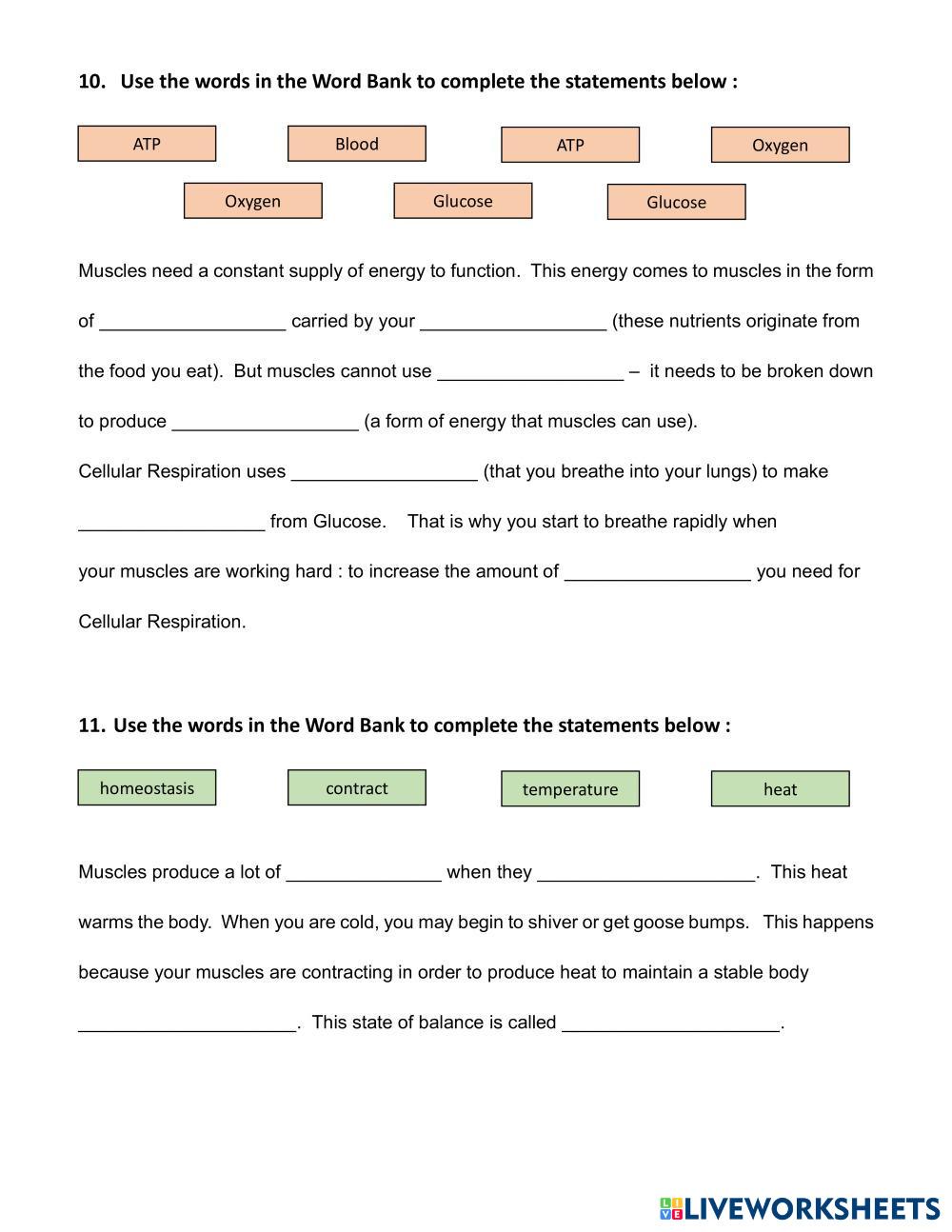 10. Use the words in the Word Bank to complete the statements below :

ATP Blood ATP Oxygen

Oxygen Glucose Glucose

Muscles need a constant supply of energy to function. This energy comes to muscles in the form of __________________ carried by your __________________ (these nutrients originate from the food you eat). But muscles cannot use __________________ – it needs to be broken down to produce __________________ (a form of energy that muscles can use).

Cellular Respiration uses __________________ (that you breathe into your lungs) to make __________________ from Glucose. That is why you start to breathe rapidly when your muscles are working hard : to increase the amount of __________________ you need for Cellular Respiration.

11. Use the words in the Word Bank to complete the statements below :

homeostasis contract temperature heat

Muscles produce a lot of _______________ when they _____________________. This heat warms the body. When you are cold, you may begin to shiver or get goose bumps. This happens because your muscles are contracting in order to produce heat to maintain a stable body _____________________. This state of balance is called _____________________.

LIVEWORKSHEETS