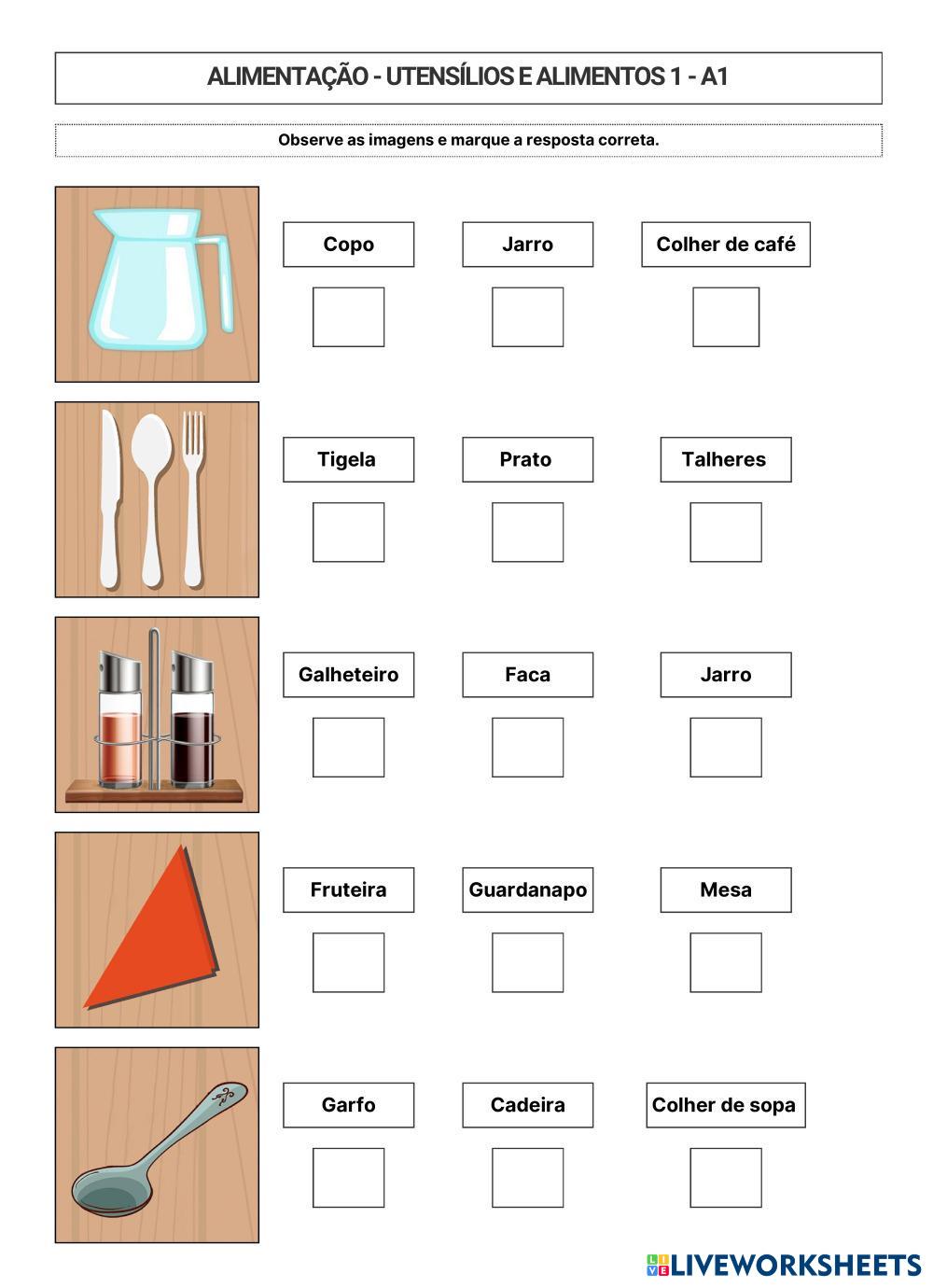 ALIMENTAÇÃO - UTENSÍLIOS E ALIMENTOS 1 - A1

Observe as imagens e marque a resposta correta.

Copo Jarro Colher de café

Tigela Prato Talheres

Galheteiro Faca Jarro

Fruteira Guardanapo Mesa

Garfo Cadeira Colher de sopa

LIVEWORKSHEETS