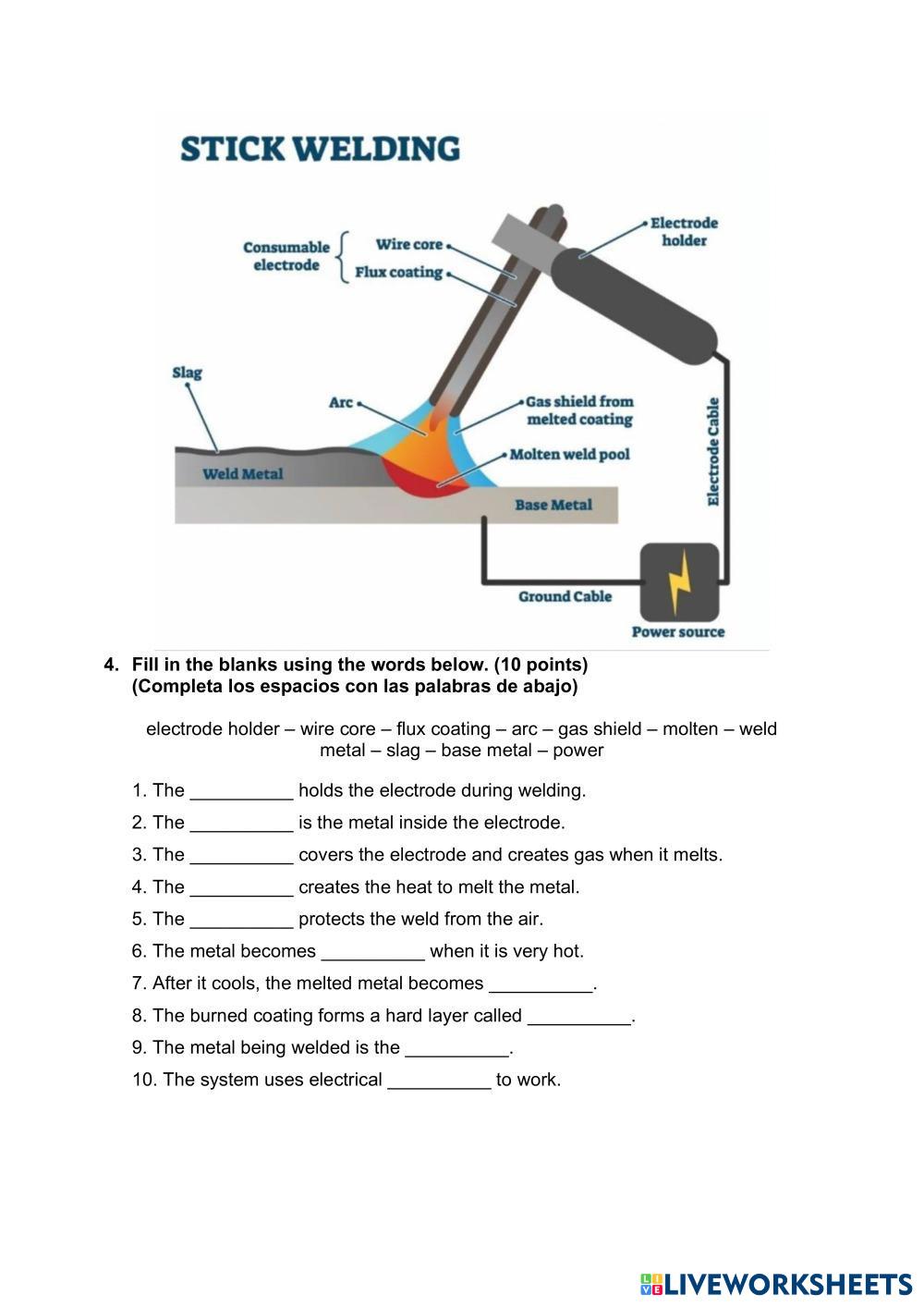 STICK WELDING

Consumable electrode
Wire core
Flux coating
Electrode holder
Slag
Arc
Gas shield from melted coating
Molten weld pool
Weld Metal
Base Metal
Electrode Cable
Ground Cable
Power source

4. Fill in the blanks using the words below. (10 points)
(Completa los espacios con las palabras de abajo)

electrode holder – wire core – flux coating – arc – gas shield – molten – weld metal – slag – base metal – power

1. The __________ holds the electrode during welding.
2. The __________ is the metal inside the electrode.
3. The __________ covers the electrode and creates gas when it melts.
4. The __________ creates the heat to melt the metal.
5. The __________ protects the weld from the air.
6. The metal becomes __________ when it is very hot.
7. After it cools, the melted metal becomes __________.
8. The burned coating forms a hard layer called __________.
9. The metal being welded is the __________.
10. The system uses electrical __________ to work.

LIVEWORKSHEETS