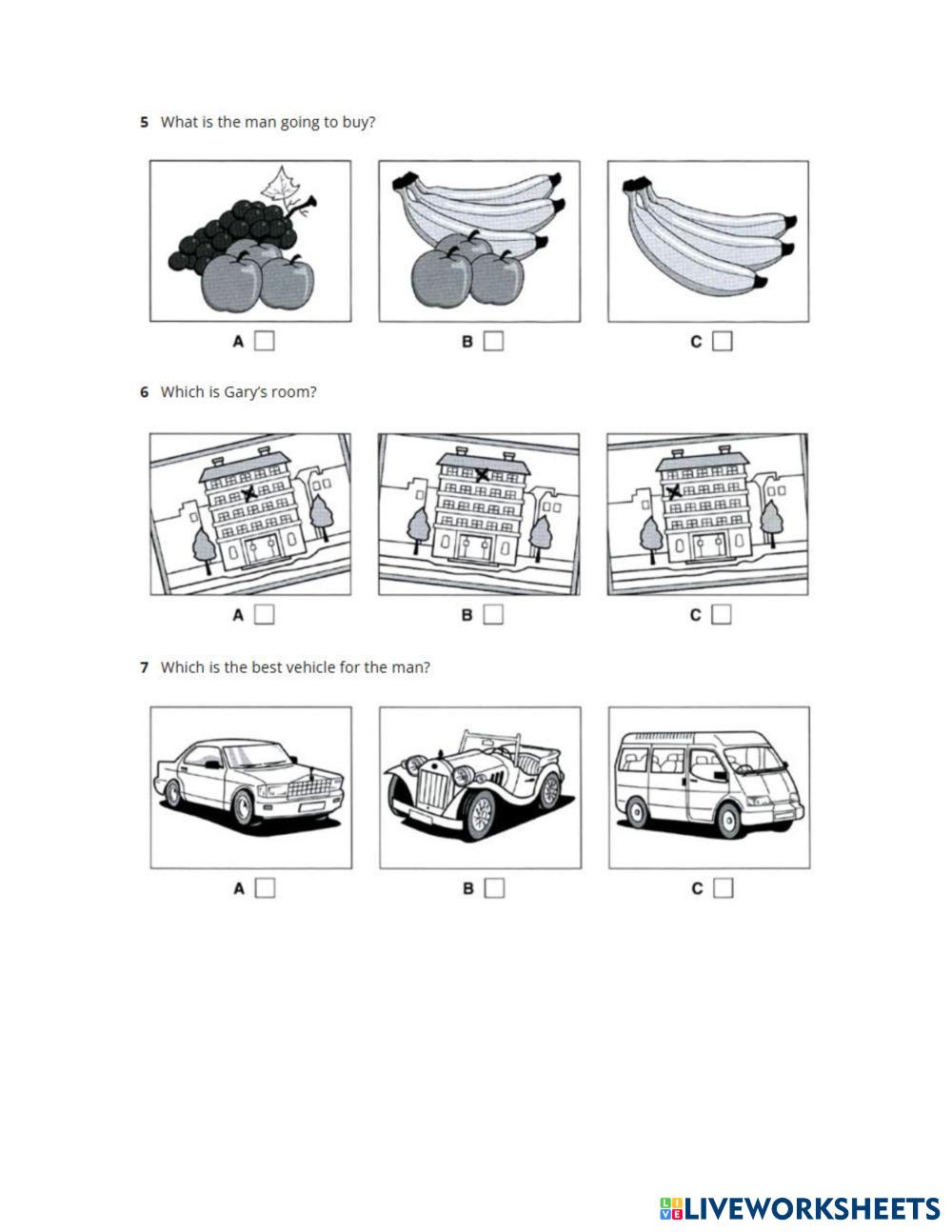 5 What is the man going to buy?

A

B

C

6 Which is Gary's room?

A

B

C

7 Which is the best vehicle for the man?

A

B

C

LIVEWORKSHEETS