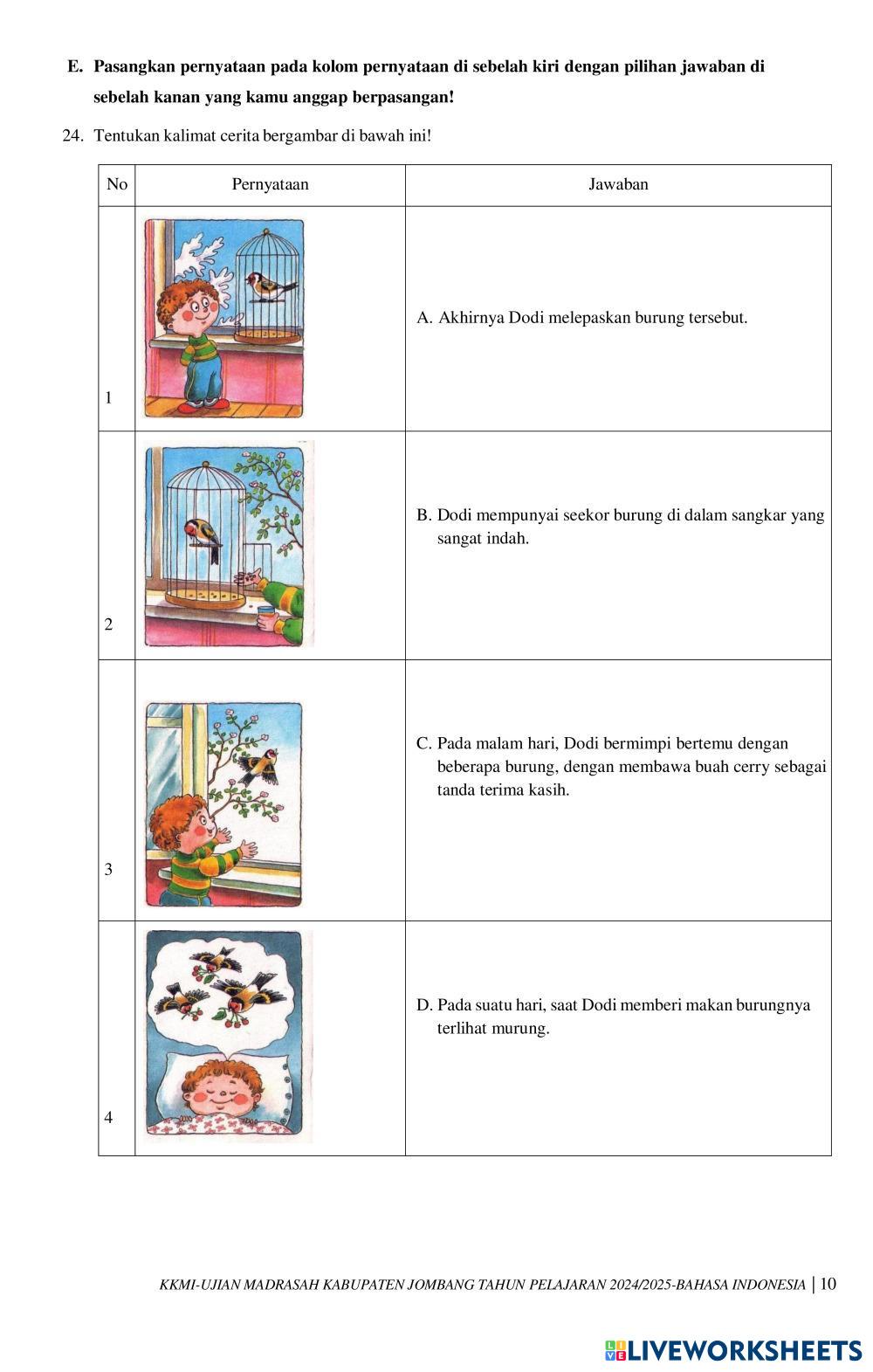 E. Pasangkan pernyataan pada kolom pernyataan di sebelah kiri dengan pilihan jawaban di sebelah kanan yang kamu anggap berpasangan!

24. Tentukan kalimat cerita bergambar di bawah ini!

| No | Pernyataan | Jawaban |
|---|---|---|
| 1 | | A. Akhirnya Dodi melepaskan burung tersebut. |
| 2 | | B. Dodi mempunyai seekor burung di dalam sangkar yang sangat indah. |
| 3 | | C. Pada malam hari, Dodi bermimpi bertemu dengan beberapa burung, dengan membawa buah cerry sebagai tanda terima kasih. |
| 4 | | D. Pada suatu hari, saat Dodi memberi makan burungnya terlihat murung. |

KKMI-UJIAN MADRASAH KABUPATEN JOMBANG TAHUN PELAJARAN 2024/2025-BAHASA INDONESIA | 10

LIVEWORKSHEETS