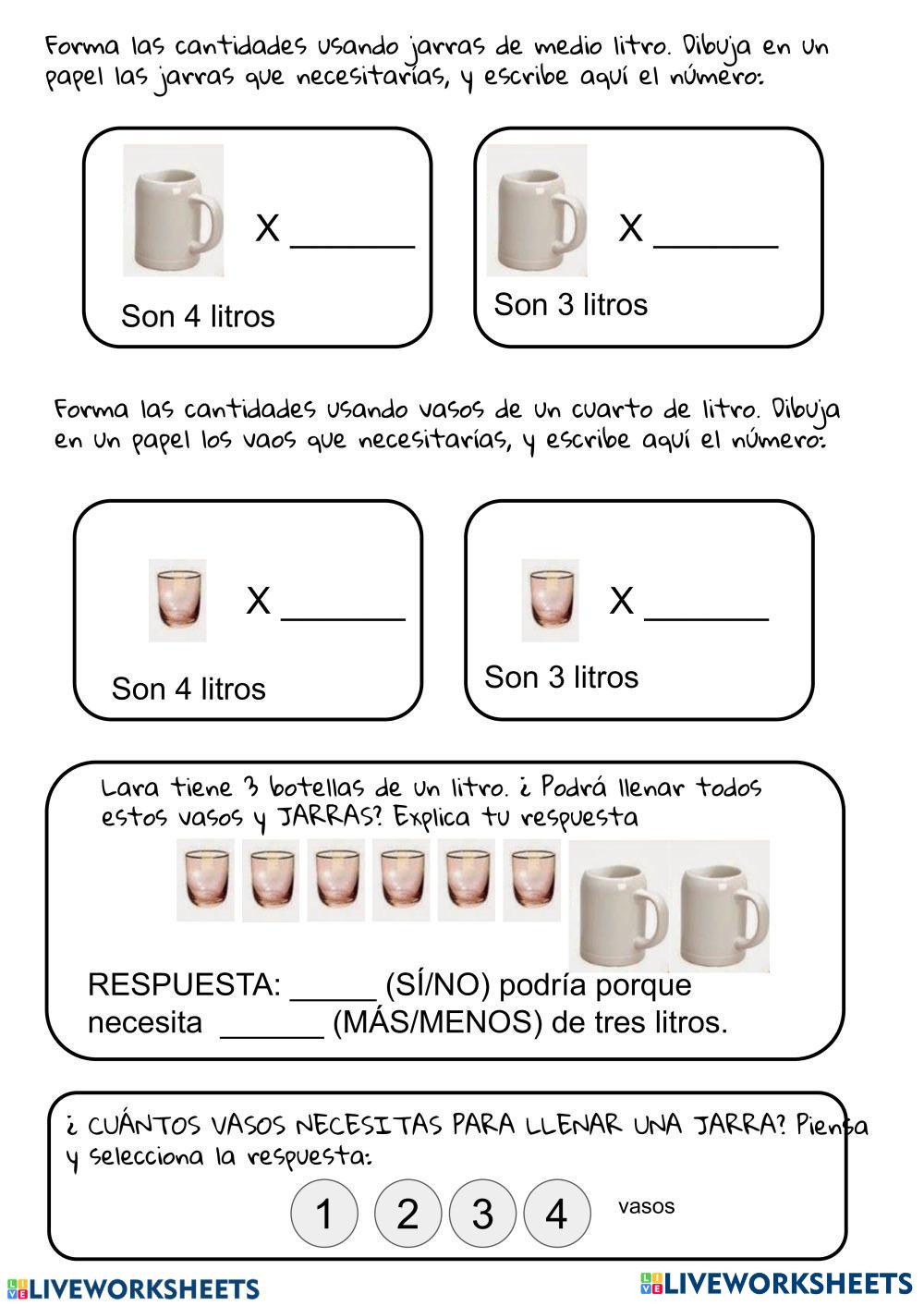 Forma las cantidades usando jarras de medio litro. Dibuja en un papel las jarras que necesitarías, y escribe aquí el número:

X ______

Son 4 litros

X ______

Son 3 litros

Forma las cantidades usando vasos de un cuarto de litro. Dibuja en un papel los vaos que necesitarías, y escribe aquí el número:

X ______

Son 4 litros

X ______

Son 3 litros

Lara tiene 3 botellas de un litro. ¿ Podrá llenar todos estos vasos y JARRAS? Explica tu respuesta

RESPUESTA: _____ (SÍ/NO) podría porque necesita ______ (MÁS/MENOS) de tres litros.

¿ CUÁNTOS VASOS NECESITAS PARA LLENAR UNA JARRA? Piensa y selecciona la respuesta:

1 2 3 4 vasos

LIVEWORKSHEETS LIVEWORKSHEETS