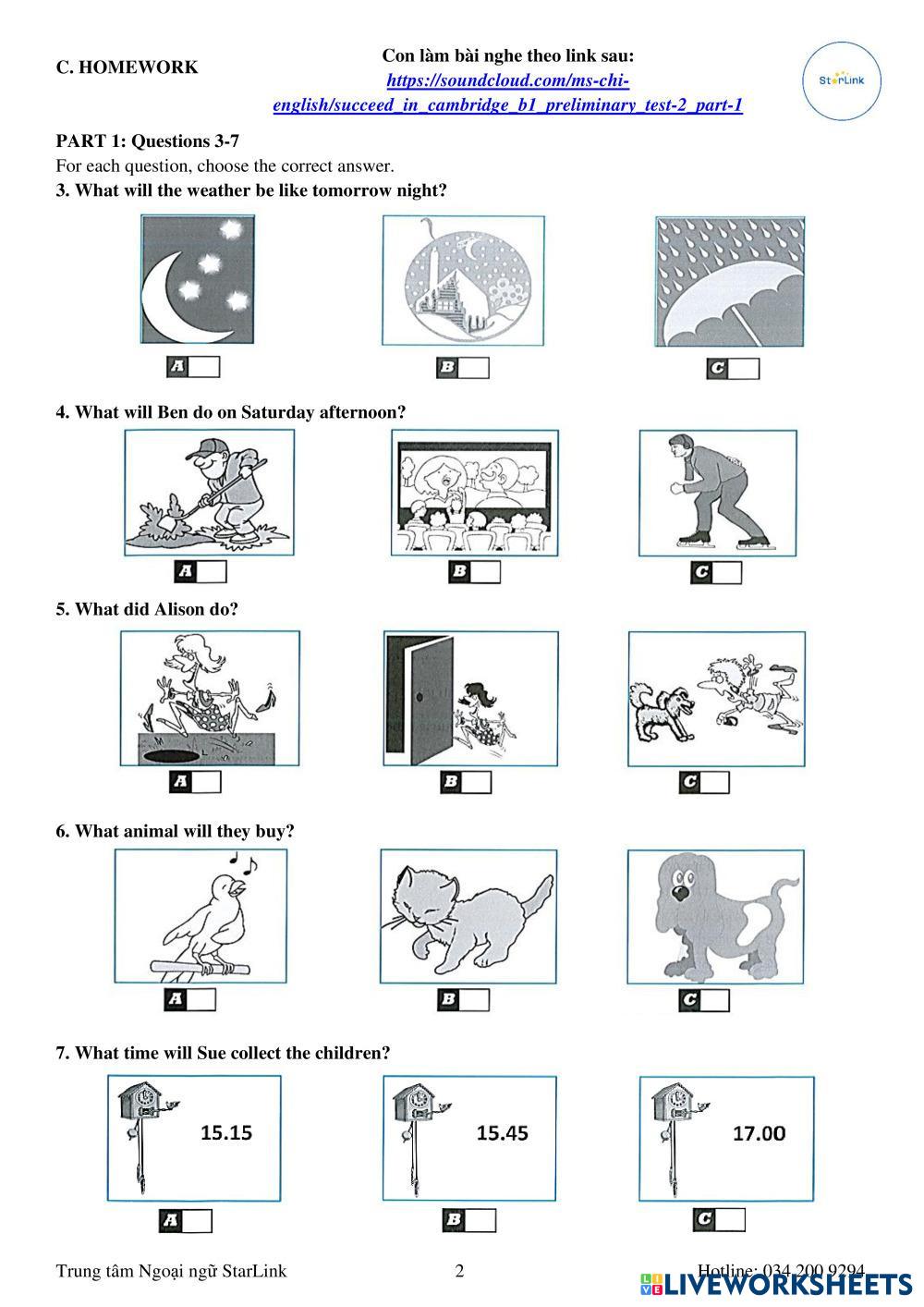 C. HOMEWORK

Con làm bài nghe theo link sau:
https://soundcloud.com/ms-chi-english/succeed_in_cambridge_b1_preliminary_test-2_part-1

StarLink

PART 1: Questions 3-7
For each question, choose the correct answer.

3. What will the weather be like tomorrow night?

A B C

4. What will Ben do on Saturday afternoon?

A B C

5. What did Alison do?

A B C

6. What animal will they buy?

A B C

7. What time will Sue collect the children?

15.15 15.45 17.00

A B C

Trung tâm Ngoại ngữ StarLink 2 Hotline: 034 200 9294

LIVEWORKSHEETS