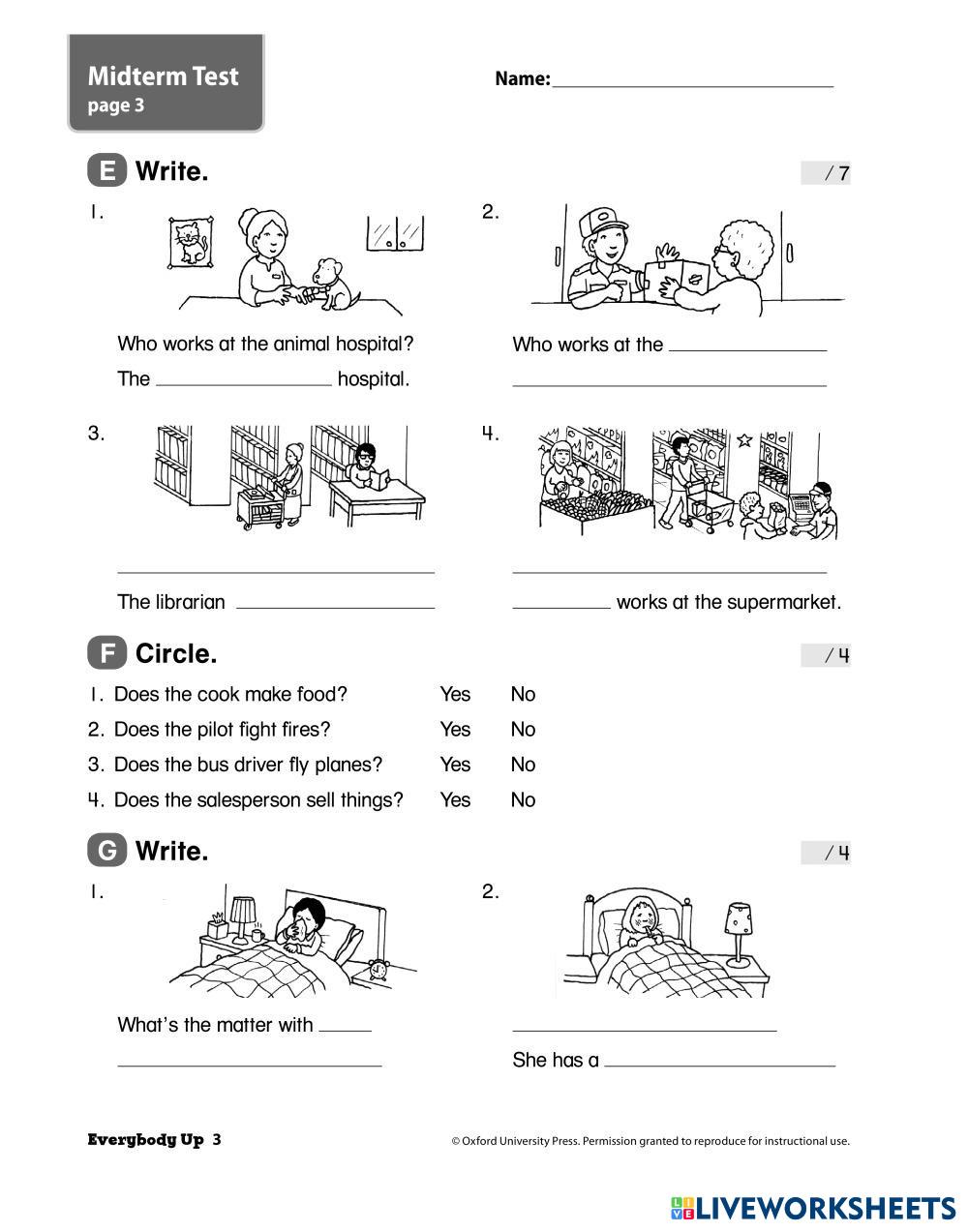 Midterm Test
page 3

Name: ______________________

E Write.

/ 7

1.

Who works at the animal hospital?

The ______________ hospital.

2.

Who works at the ______________

______________________

3.

______________________

The librarian ______________

4.

______________________

________ works at the supermarket.

F Circle.

/ 4

1. Does the cook make food? Yes No

2. Does the pilot fight fires? Yes No

3. Does the bus driver fly planes? Yes No

4. Does the salesperson sell things? Yes No

G Write.

/ 4

1.

What's the matter with ____

______________________

2.

______________________

She has a ______________

Everybody Up 3

© Oxford University Press. Permission granted to reproduce for instructional use.

LIVEWORKSHEETS