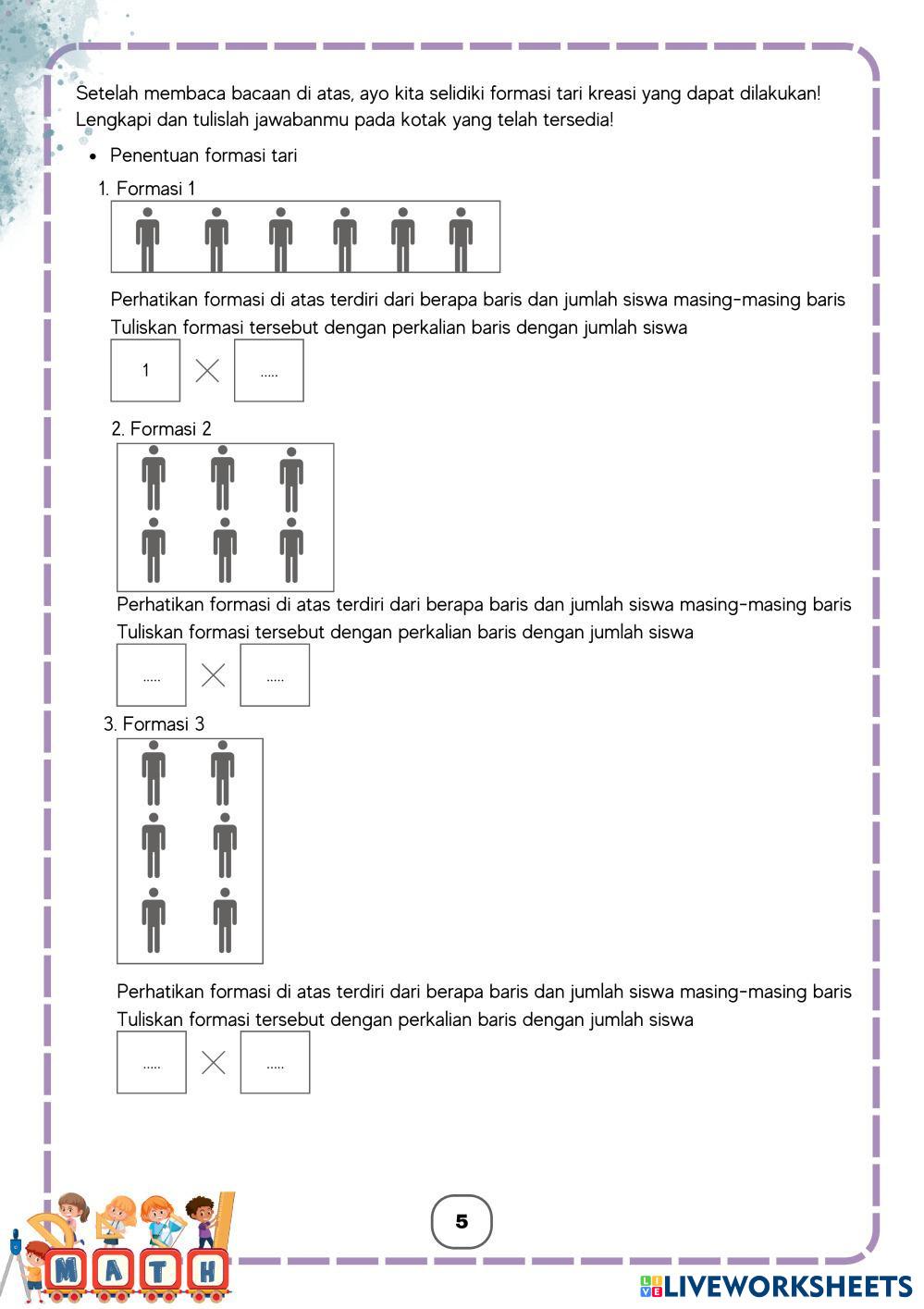 Setelah membaca bacaan di atas, ayo kita selidiki formasi tari kreasi yang dapat dilakukan! Lengkapi dan tulislah jawabanmu pada kotak yang telah tersedia!

• Penentuan formasi tari

1. Formasi 1

Perhatikan formasi di atas terdiri dari berapa baris dan jumlah siswa masing-masing baris
Tuliskan formasi tersebut dengan perkalian baris dengan jumlah siswa

1 × .....

2. Formasi 2

Perhatikan formasi di atas terdiri dari berapa baris dan jumlah siswa masing-masing baris
Tuliskan formasi tersebut dengan perkalian baris dengan jumlah siswa

..... × .....

3. Formasi 3

Perhatikan formasi di atas terdiri dari berapa baris dan jumlah siswa masing-masing baris
Tuliskan formasi tersebut dengan perkalian baris dengan jumlah siswa

..... × .....

5

MATH

LIVEWORKSHEETS