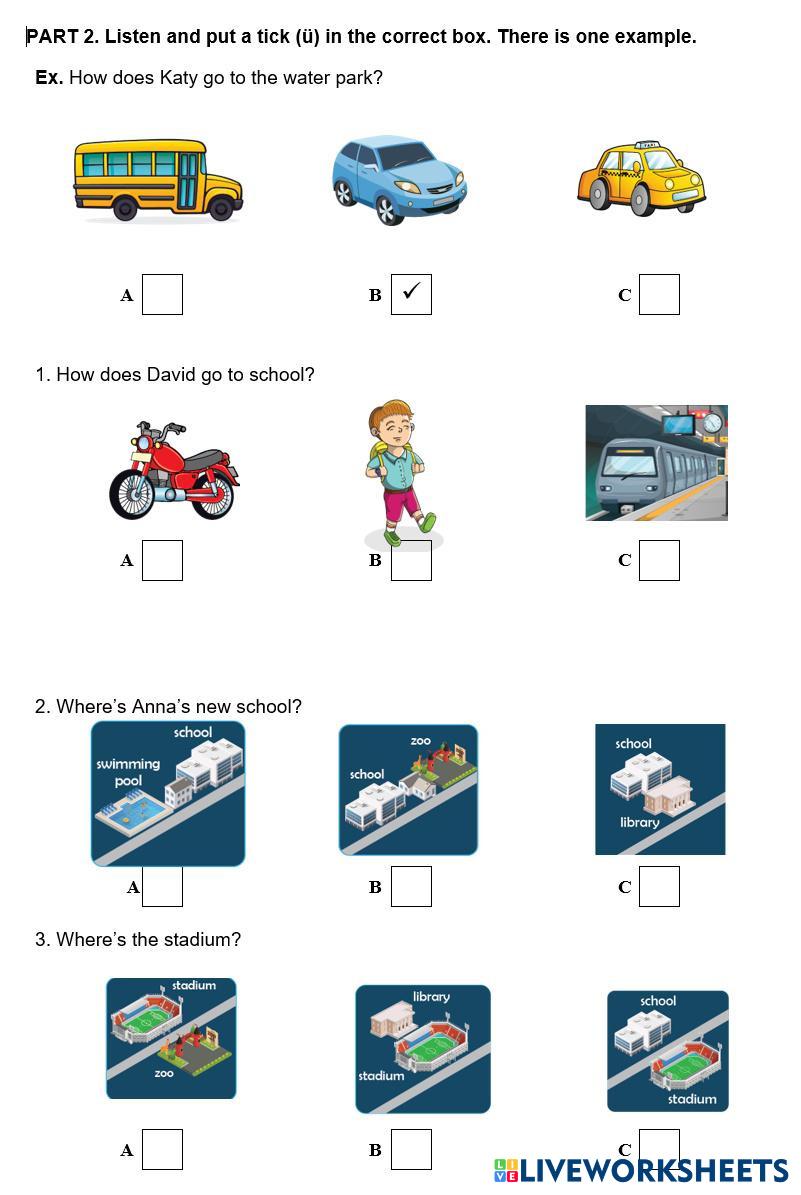 PART 2. Listen and put a tick (ü) in the correct box. There is one example.

Ex. How does Katy go to the water park?

TAXI

A
B ✓
C

1. How does David go to school?

A
B
C

2. Where's Anna's new school?

school
swimming pool

zoo
school

school
library

A
B
C

3. Where's the stadium?

stadium
zoo

library
stadium

school
stadium

A
B
C

LIVEWORKSHEETS