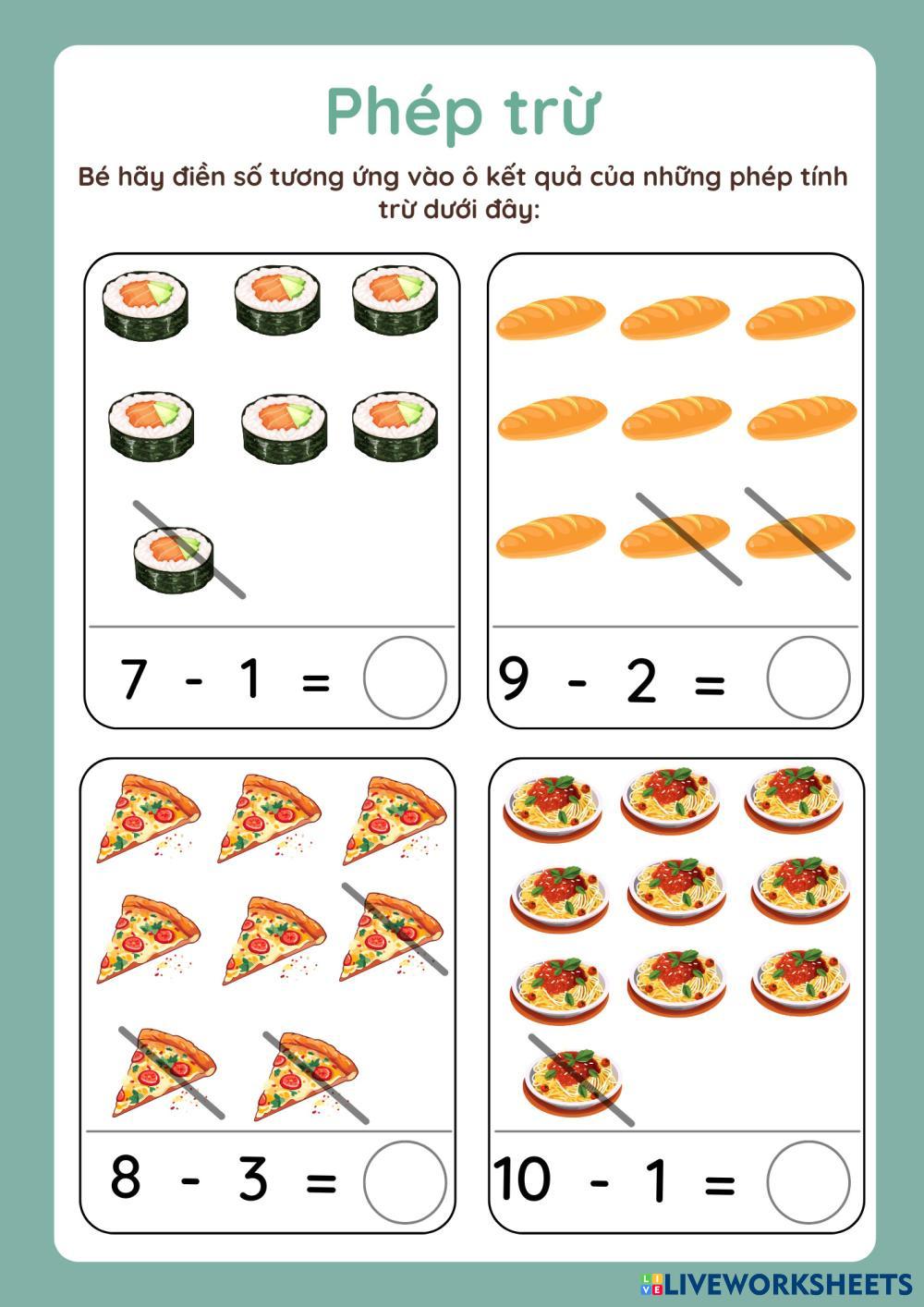 Phép trừ

Bé hãy điền số tương ứng vào ô kết quả của những phép tính trừ dưới đây:

$7 - 1 =$

$9 - 2 =$

$8 - 3 =$

$10 - 1 =$

LIVEWORKSHEETS