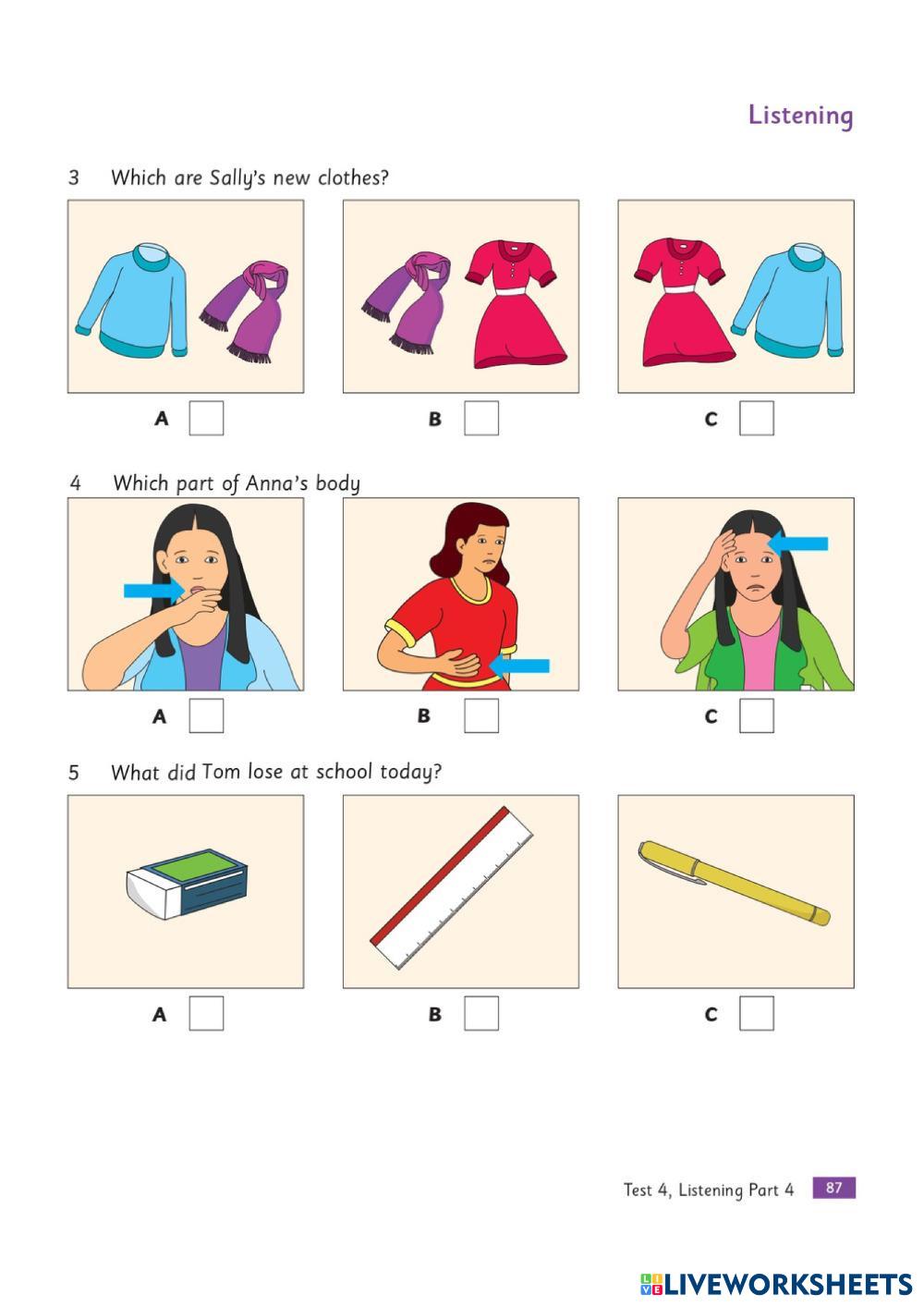 Listening

3 Which are Sally's new clothes?

A

B

C

4 Which part of Anna's body

A

B

C

5 What did Tom lose at school today?

A

B

C

Test 4, Listening Part 4 87

LIVEWORKSHEETS