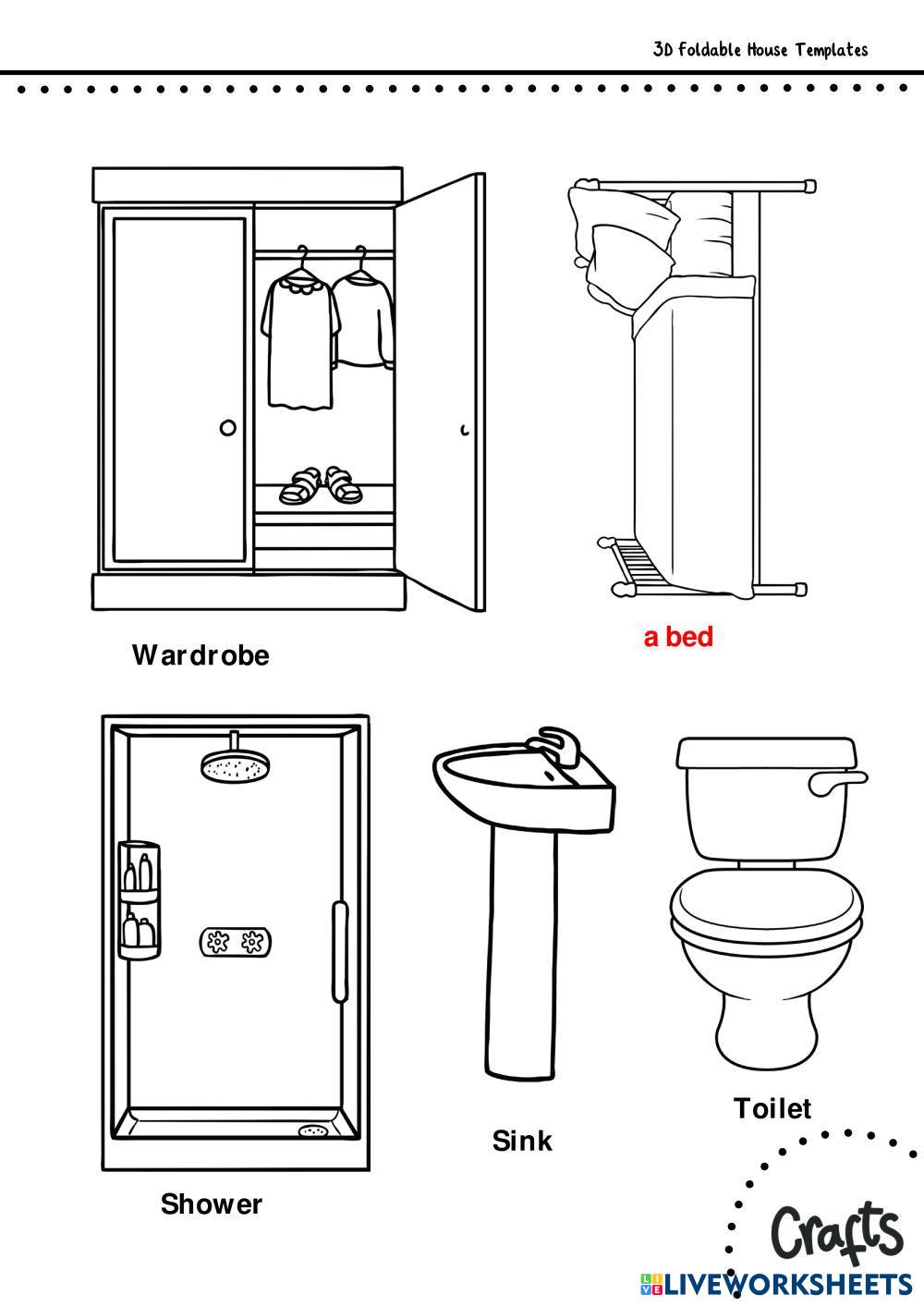 3D Foldable House Templates

Wardrobe

a bed

Shower

Sink

Toilet

Crafts

LIVEWORKSHEETS