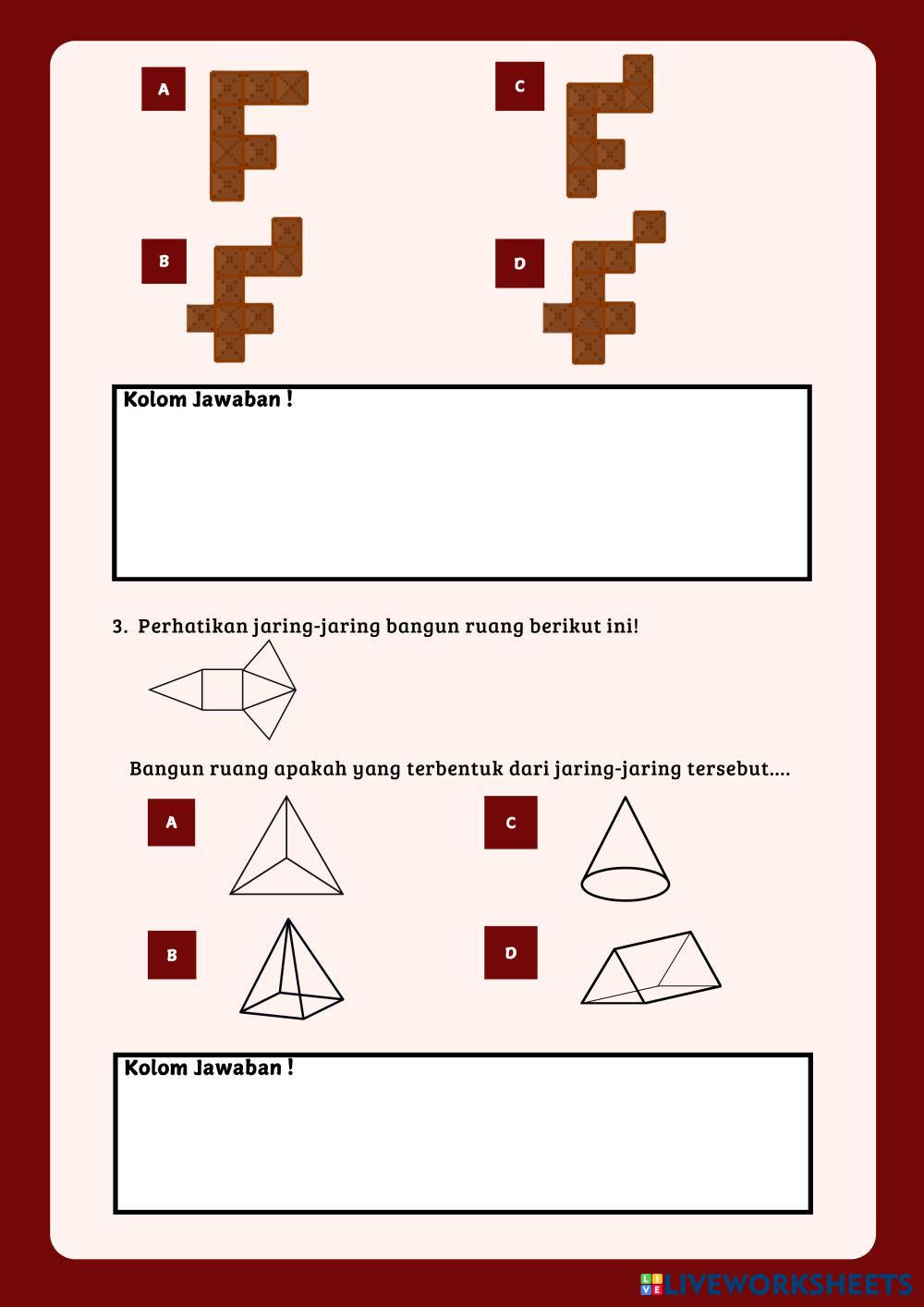 A

C

B

D

Kolom Jawaban !

3. Perhatikan jaring-jaring bangun ruang berikut ini!

Bangun ruang apakah yang terbentuk dari jaring-jaring tersebut....

A

C

B

D

Kolom Jawaban !

LIVEWORKSHEETS